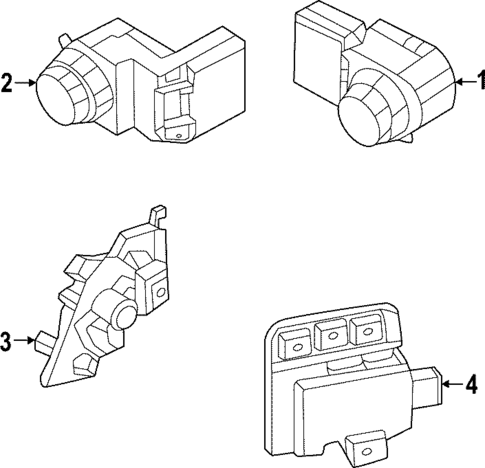 2
1
3
4