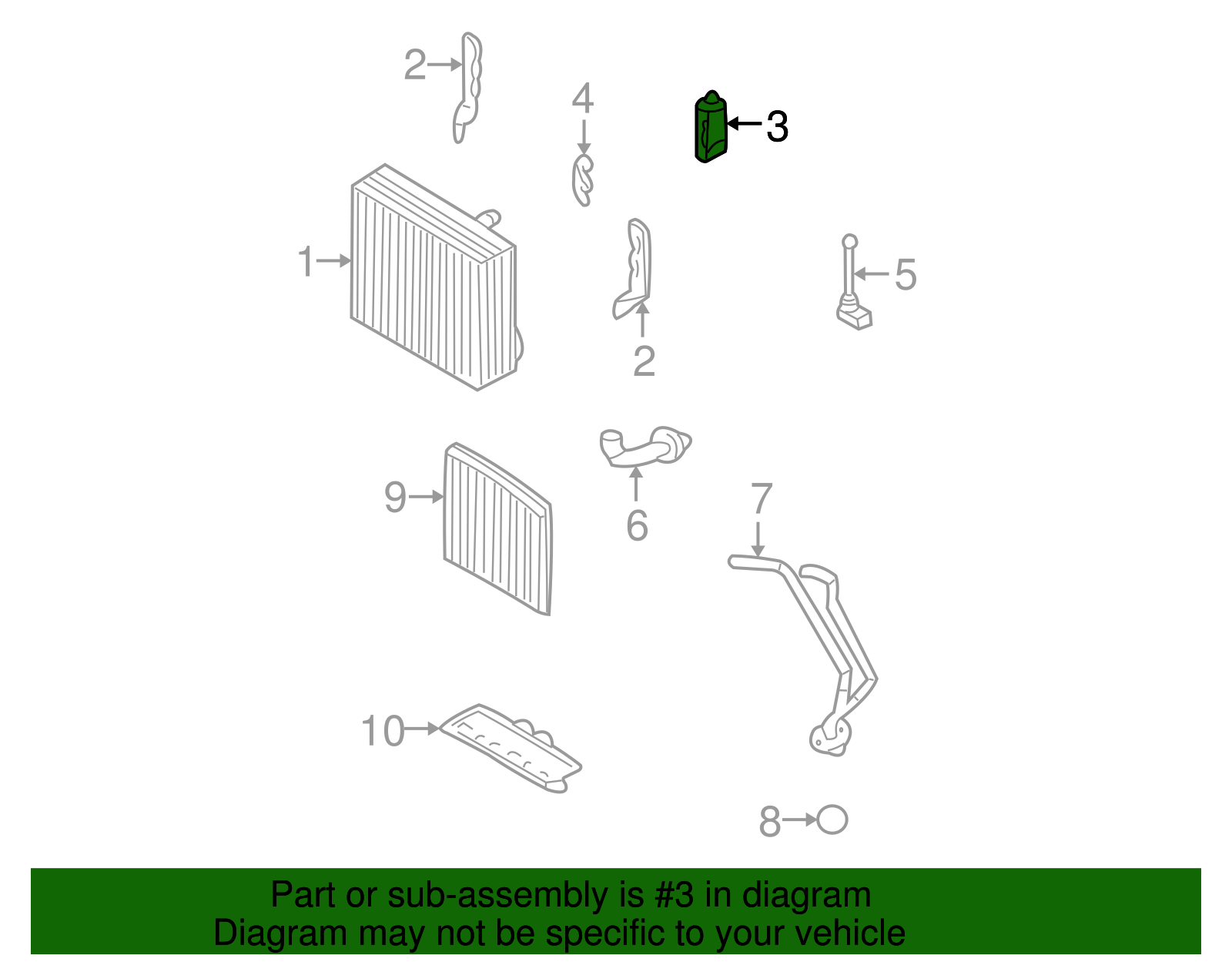 2
4
3
1
5
2
9
6
7
10
8

Part or sub-assembly is #3 in diagram
Diagram may not be specific to your vehicle