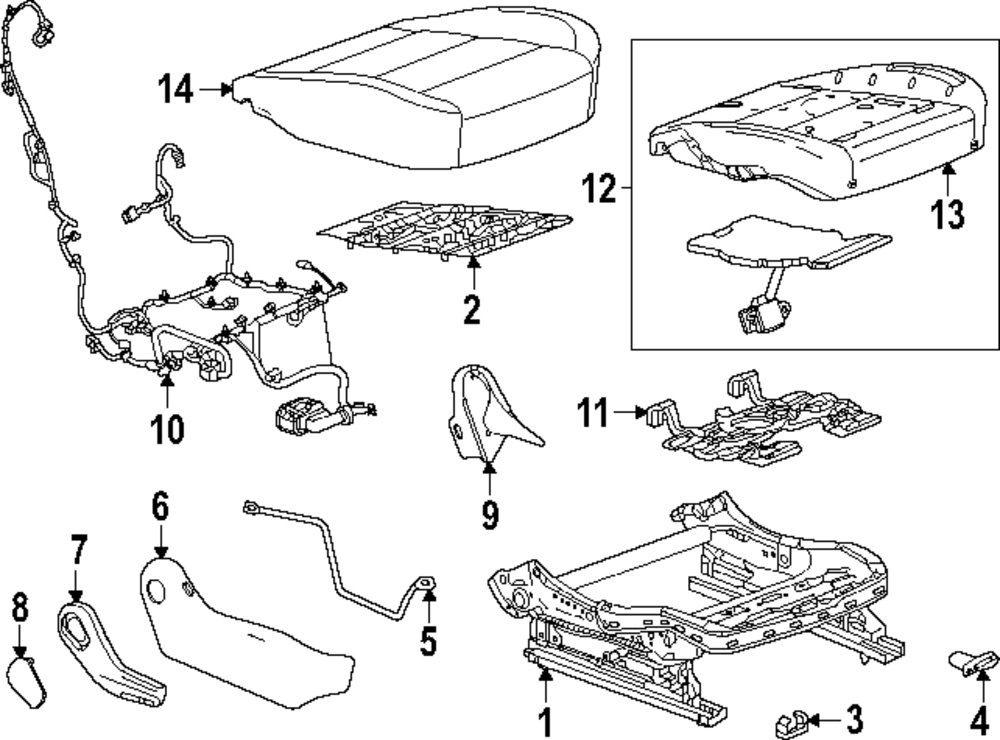 14
12
13
2
10
11
9
6
7
8
5
1
3
4