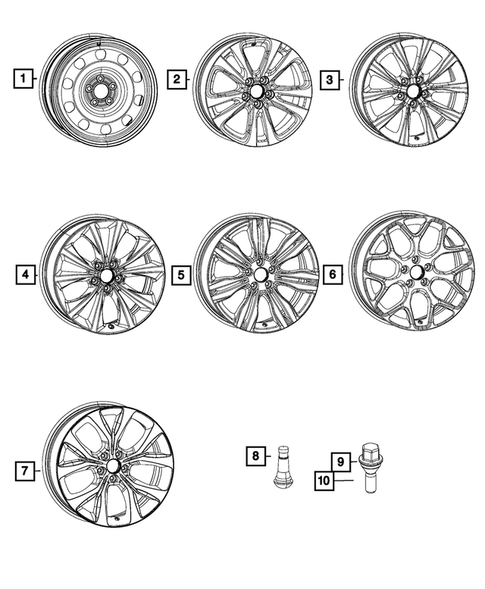 1
2
3
4
5
6
7
8
9
10