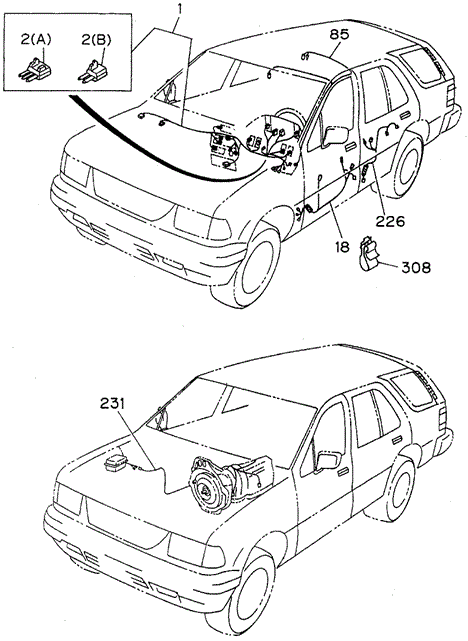 1
2(A)
2(B)
85
226
18
308
231