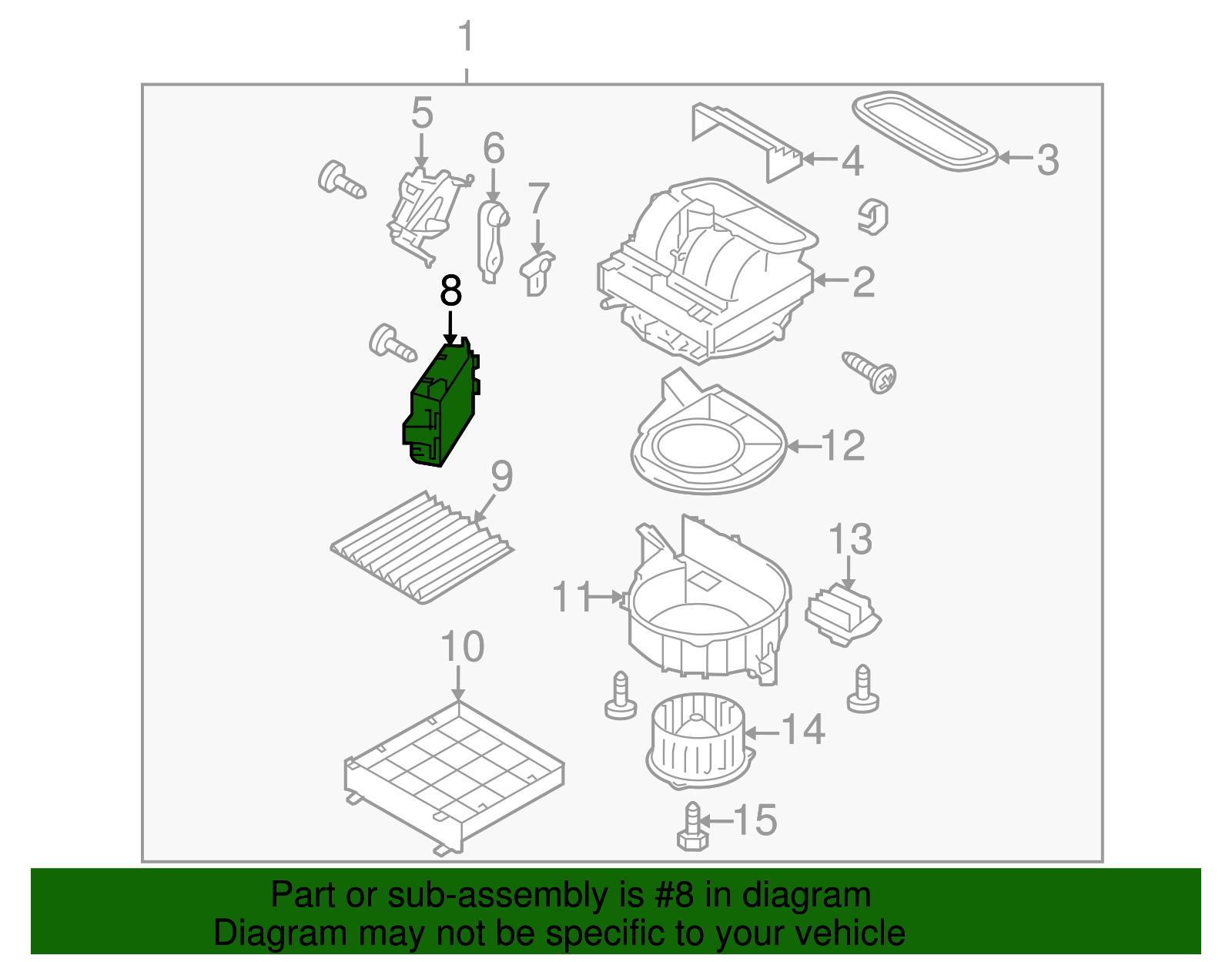 1

5

6

7

4

3

2

8

12

9

13

11

10

14

15

Part or sub-assembly is #8 in diagram
Diagram may not be specific to your vehicle