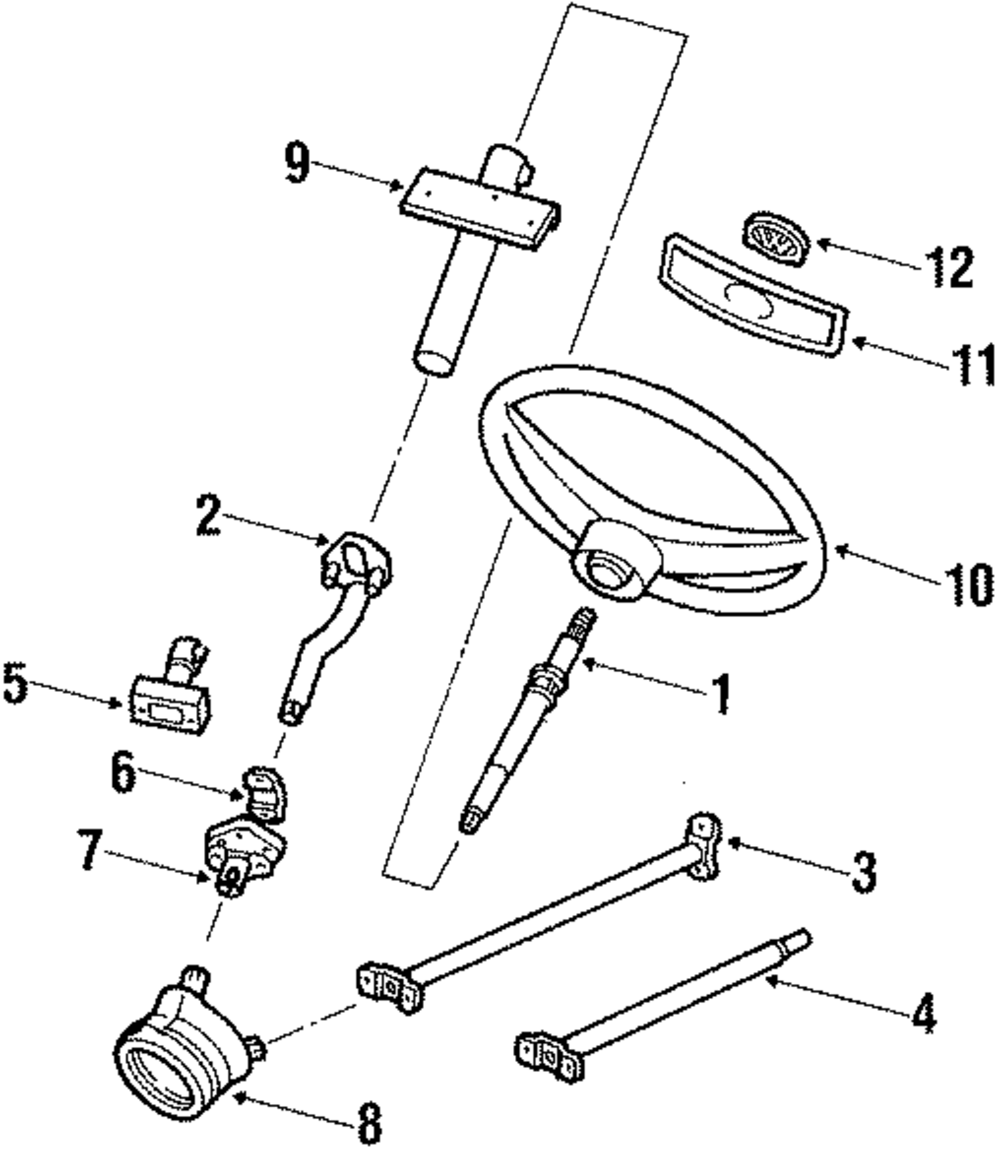 9
12
11
2
10
5
1
6
7
3
4
8