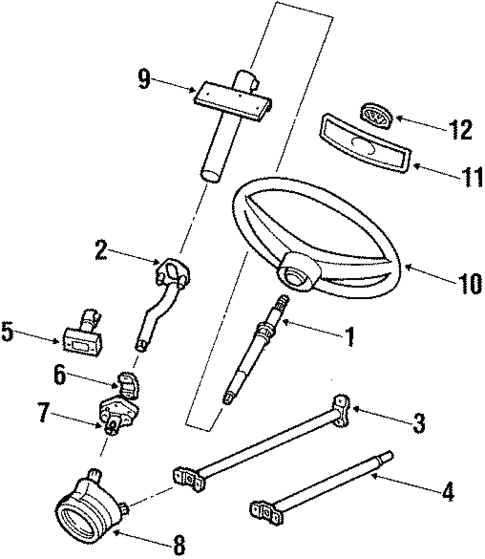 9
12
11
2
10
5
1
6
7
3
4
8