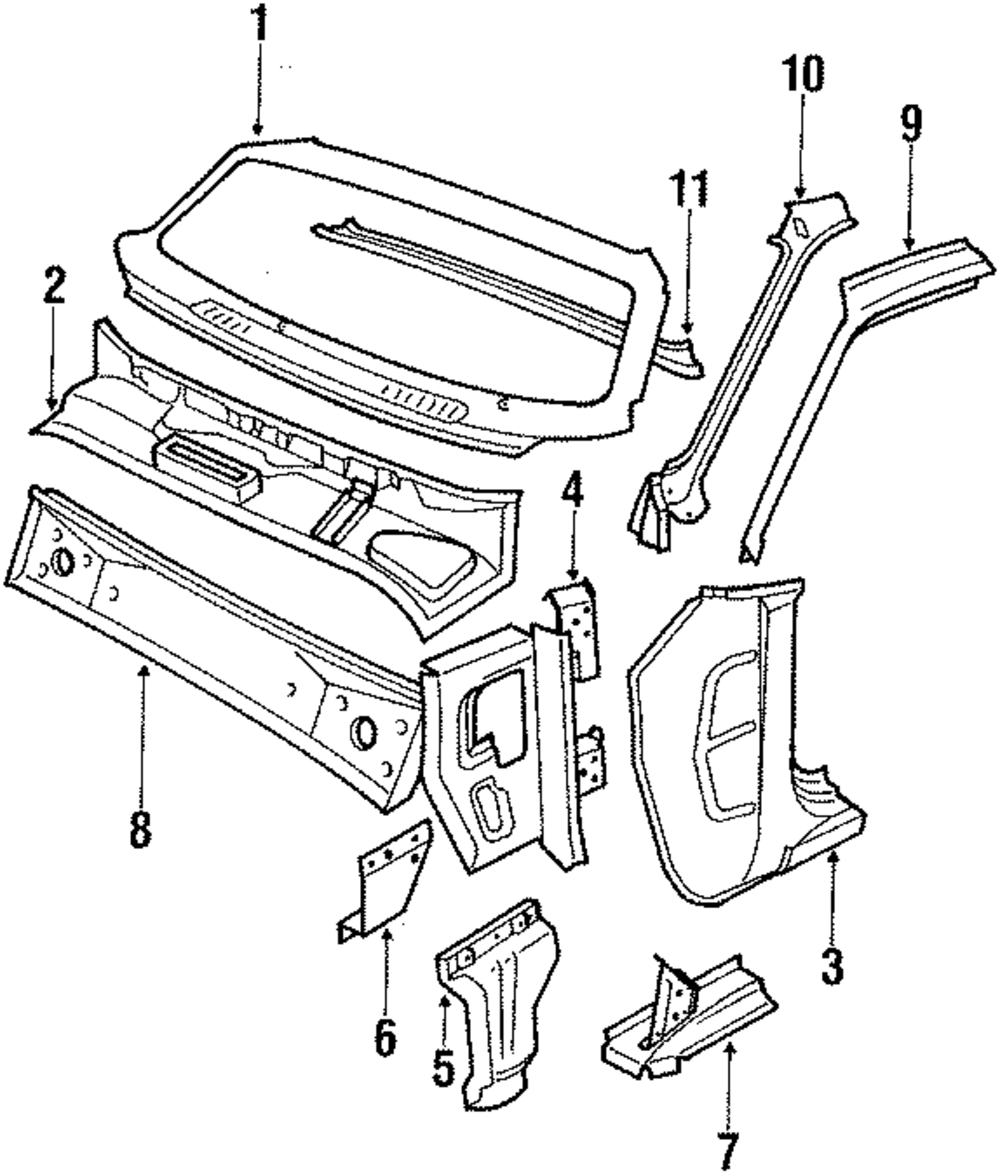 1
10
9
11
2
4
8
3
6
5
7