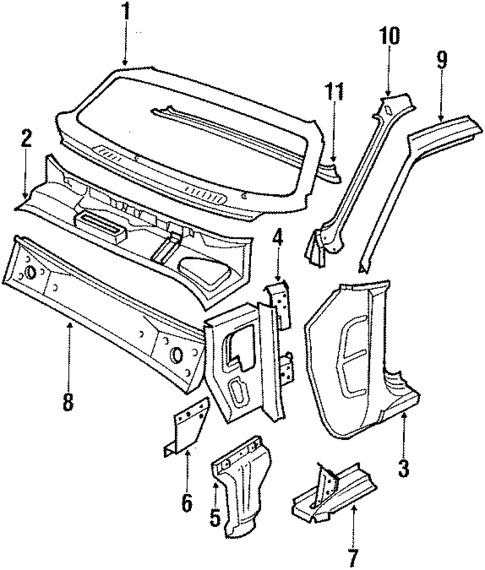 1
10
9
11
2
4
8
3
6
5
7