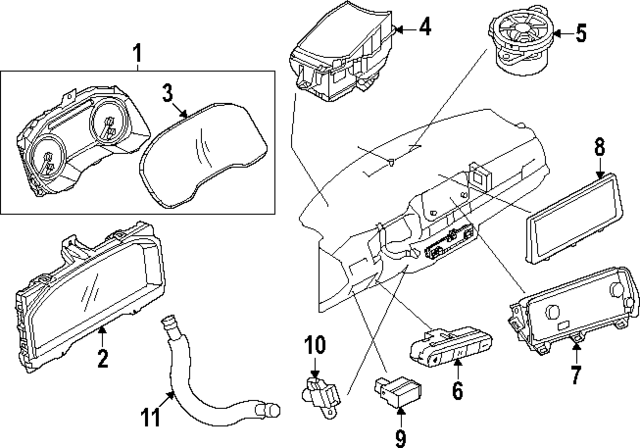 1
3
4
5
8
2
11
10
9
6
7