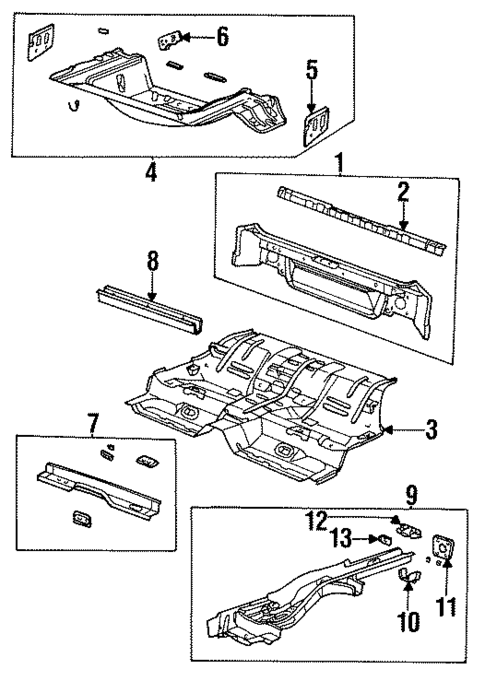 6
5
4
1
2
8
3
7
9
12
13
11
10