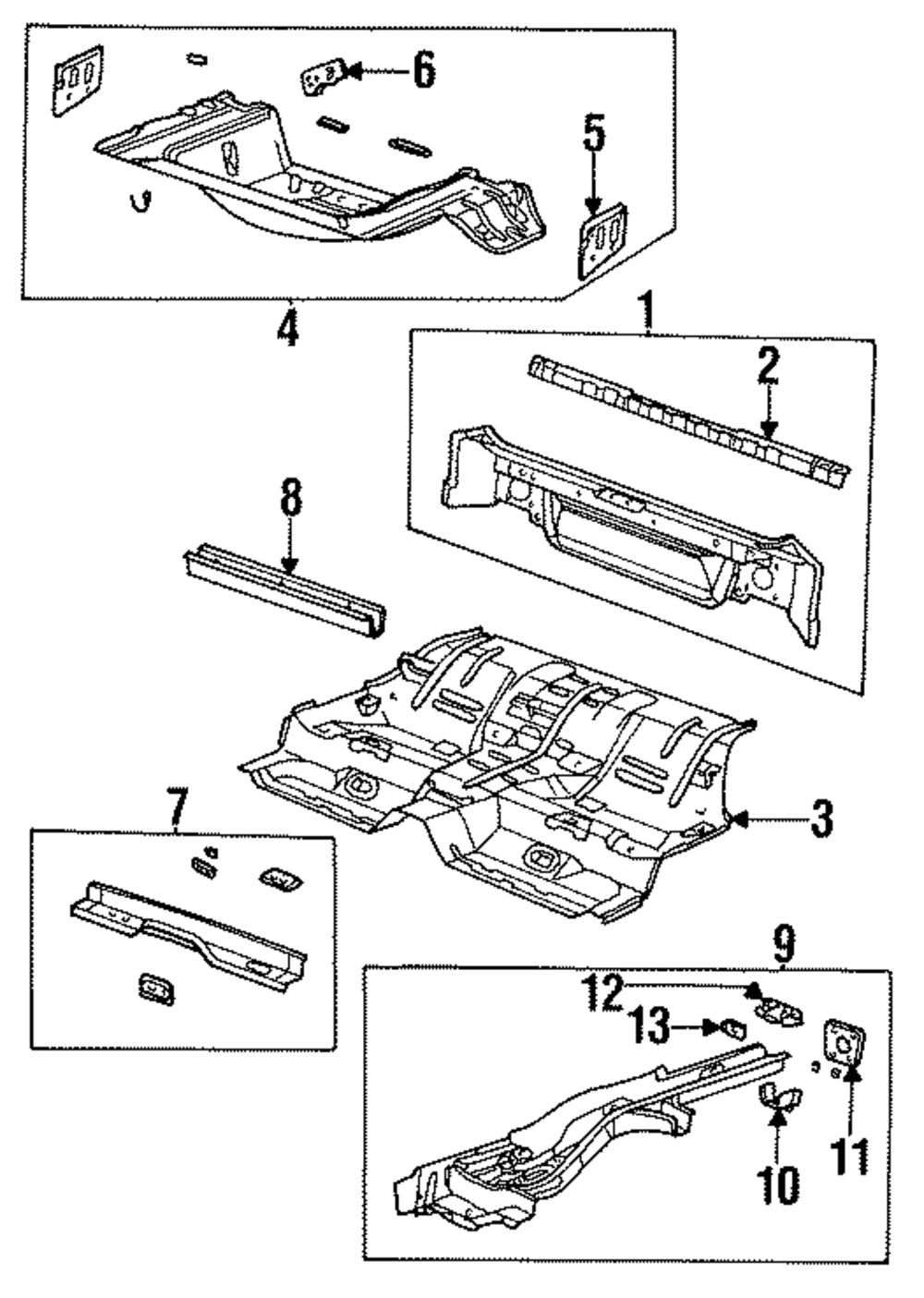 6
5
4
1
2
8
3
7
9
12
13
11
10