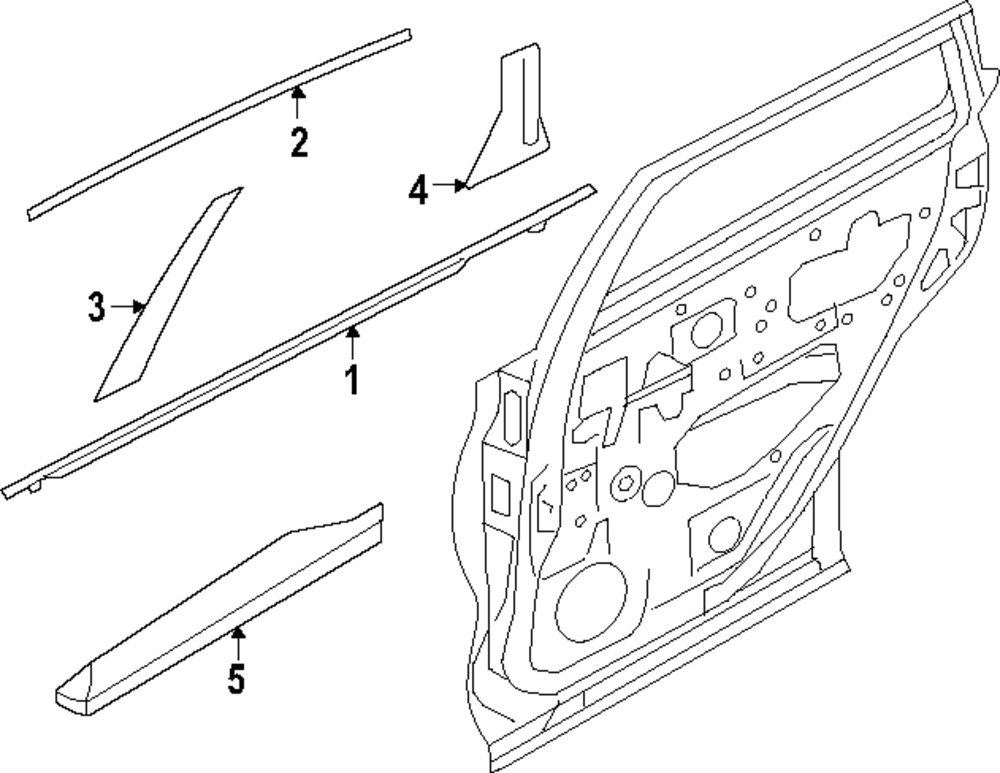 2
4
3
1
5