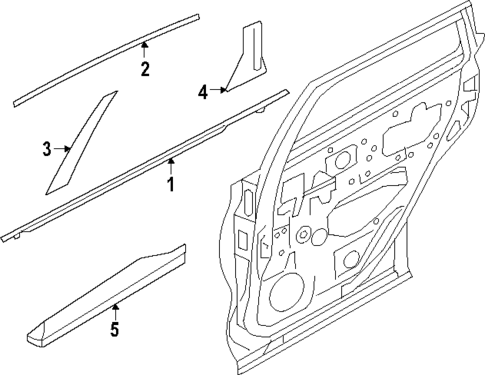 2
4
3
1
5