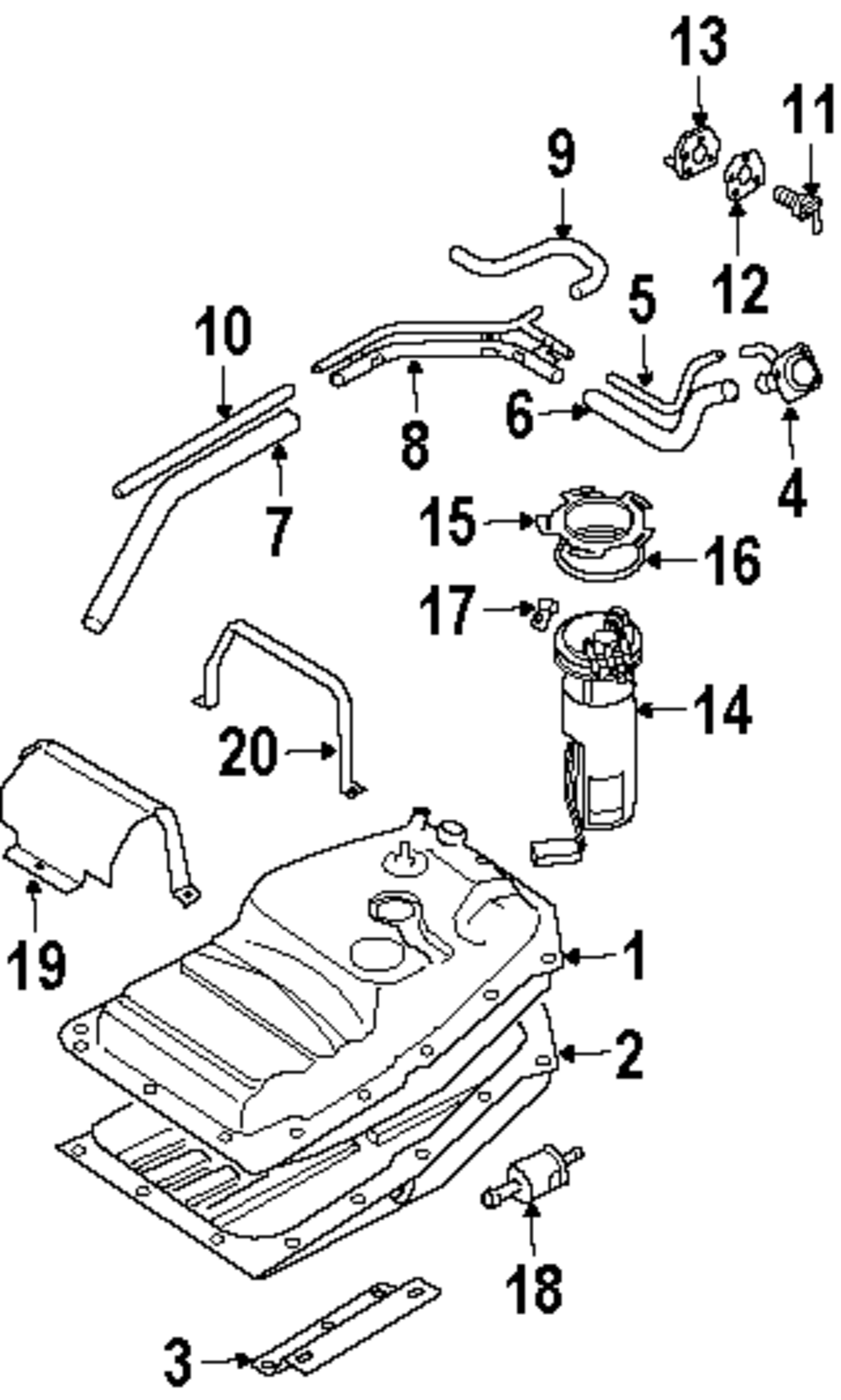 13
11
9
12
5
10
8
6
4
7
15
16
17
14
20
19
1
2
18
3