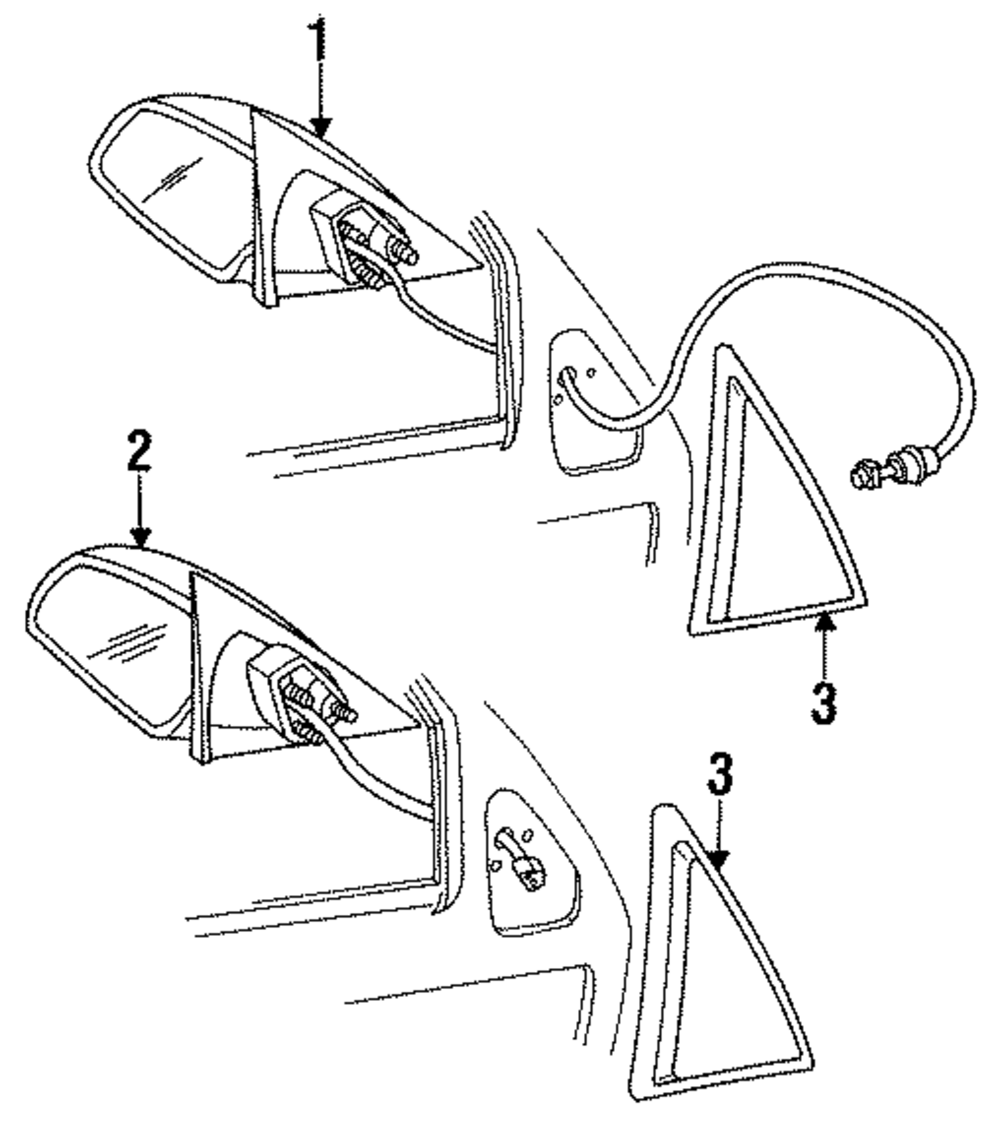 1
2
3
3