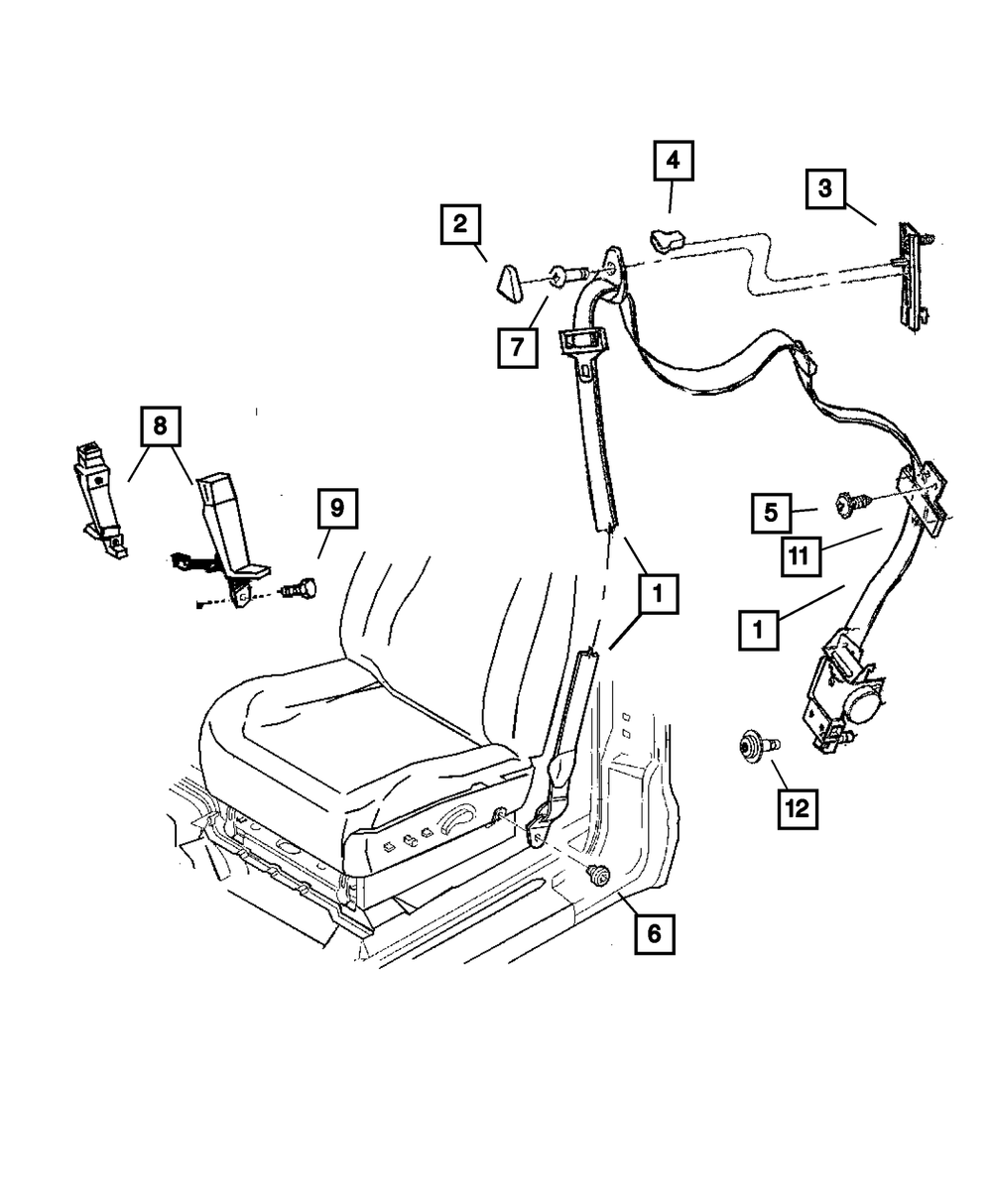 4
3
2
7
8
9
5
11
1
1
12
6