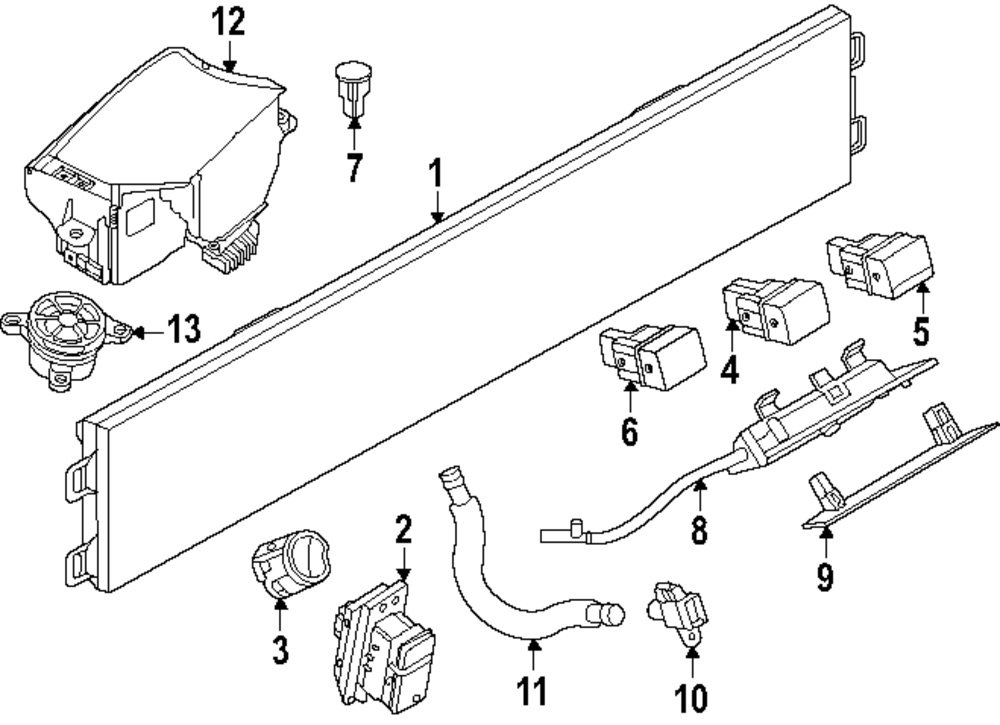 12
7
1
13
5
4
6
8
9
2
3
11
10