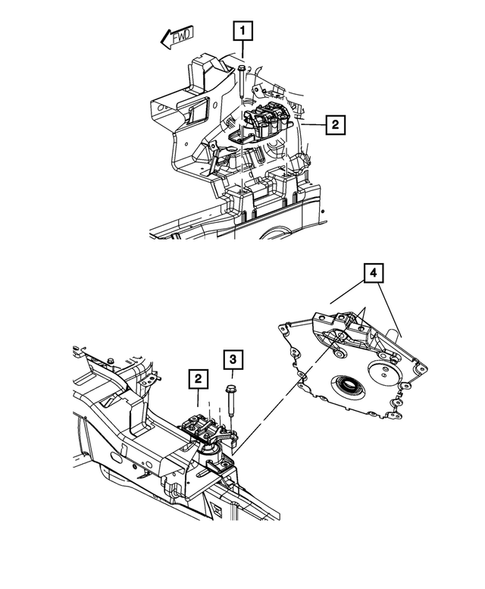 FWD
1
2
4
3
2