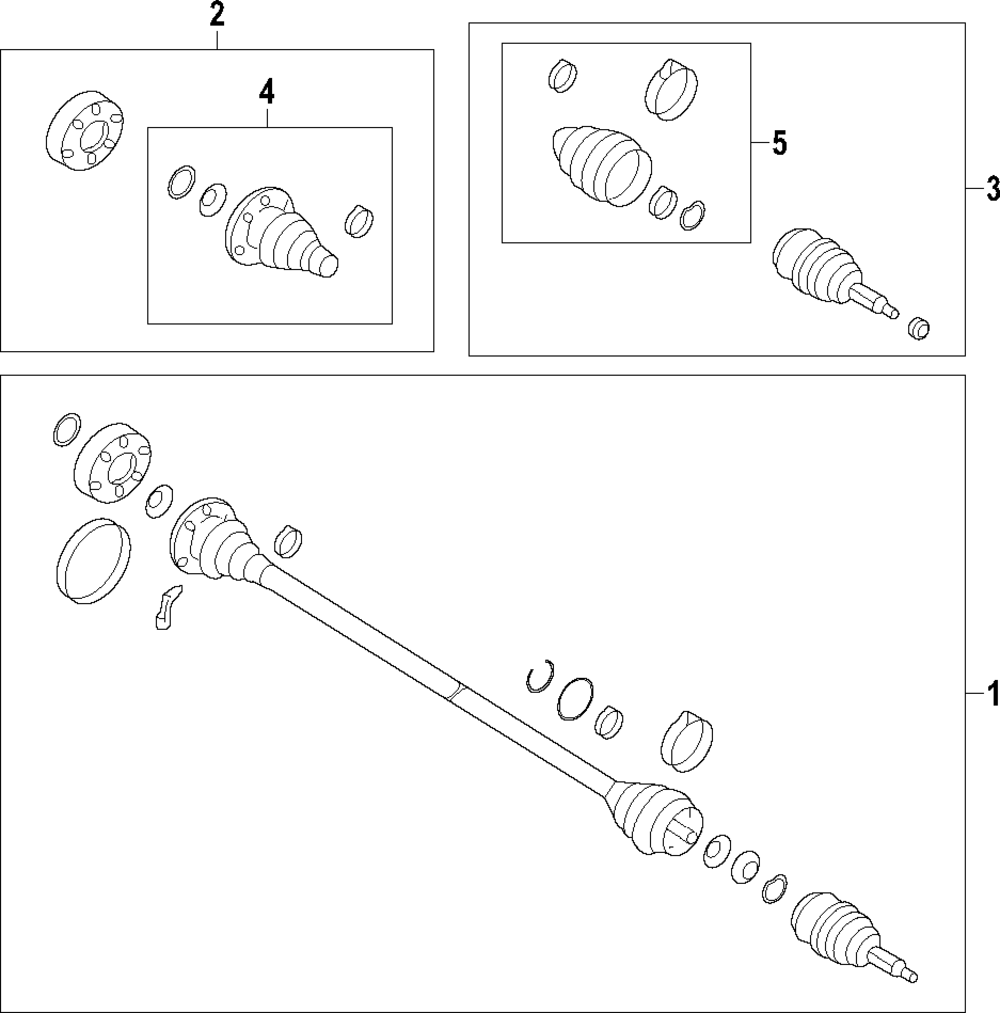 2
4
5
3
1