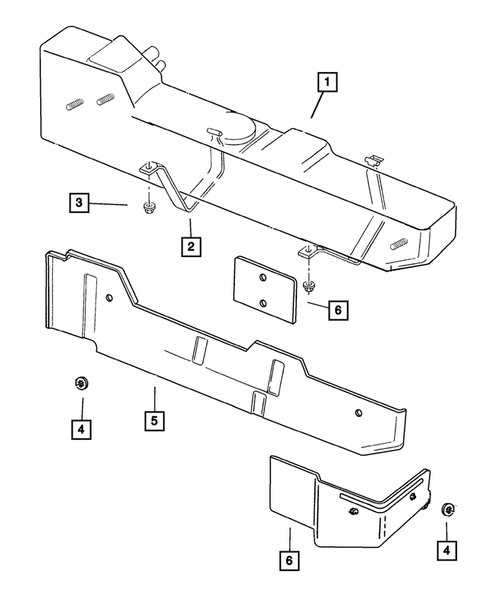 1
3
2
6
4
5
6
4