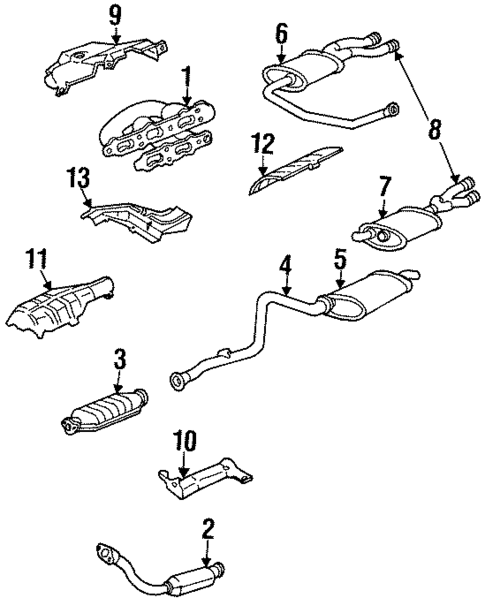 9
6
1
8
12
13
7
11
4
5
3
10
2