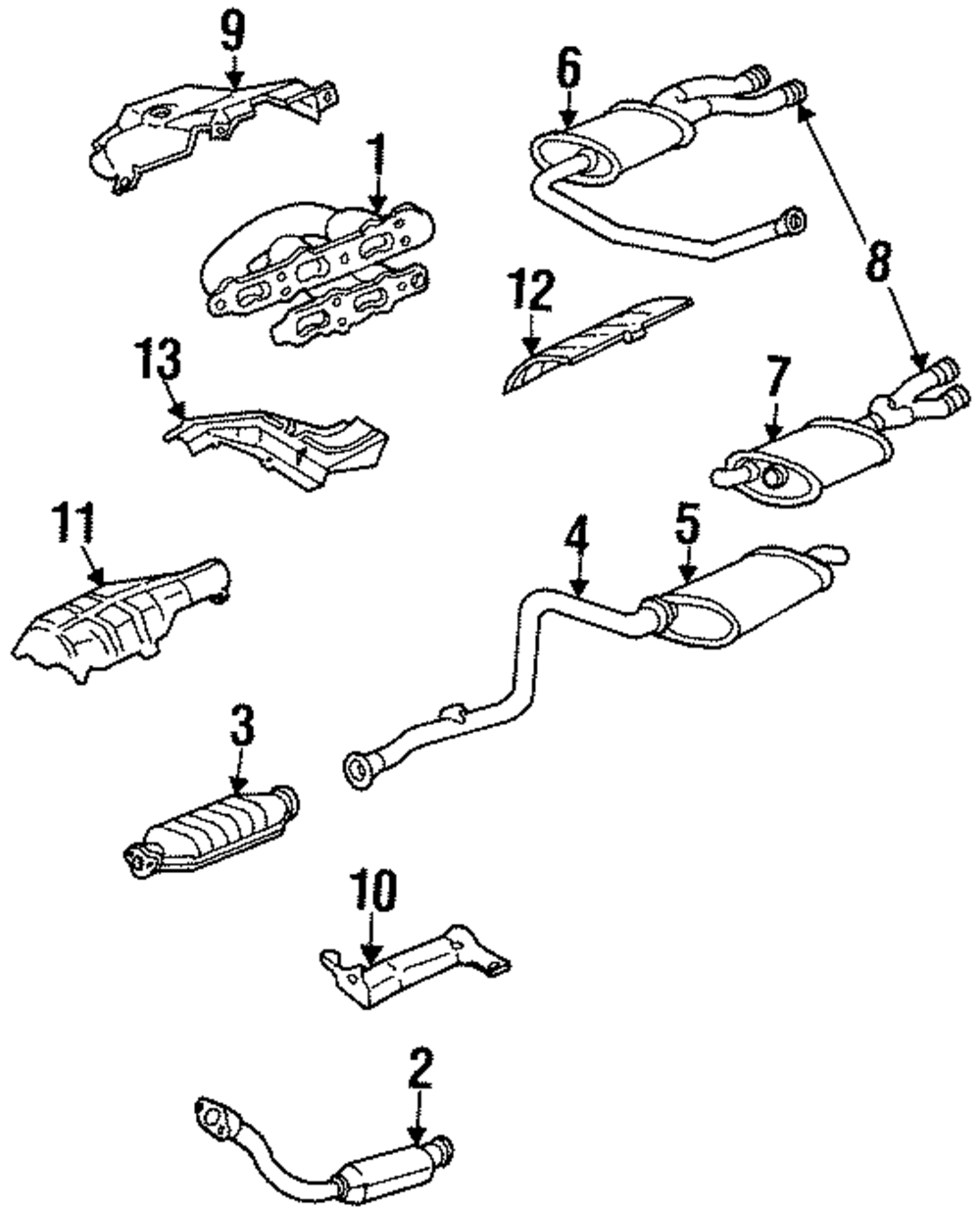 9
6
1
8
12
13
7
11
4
5
3
10
2