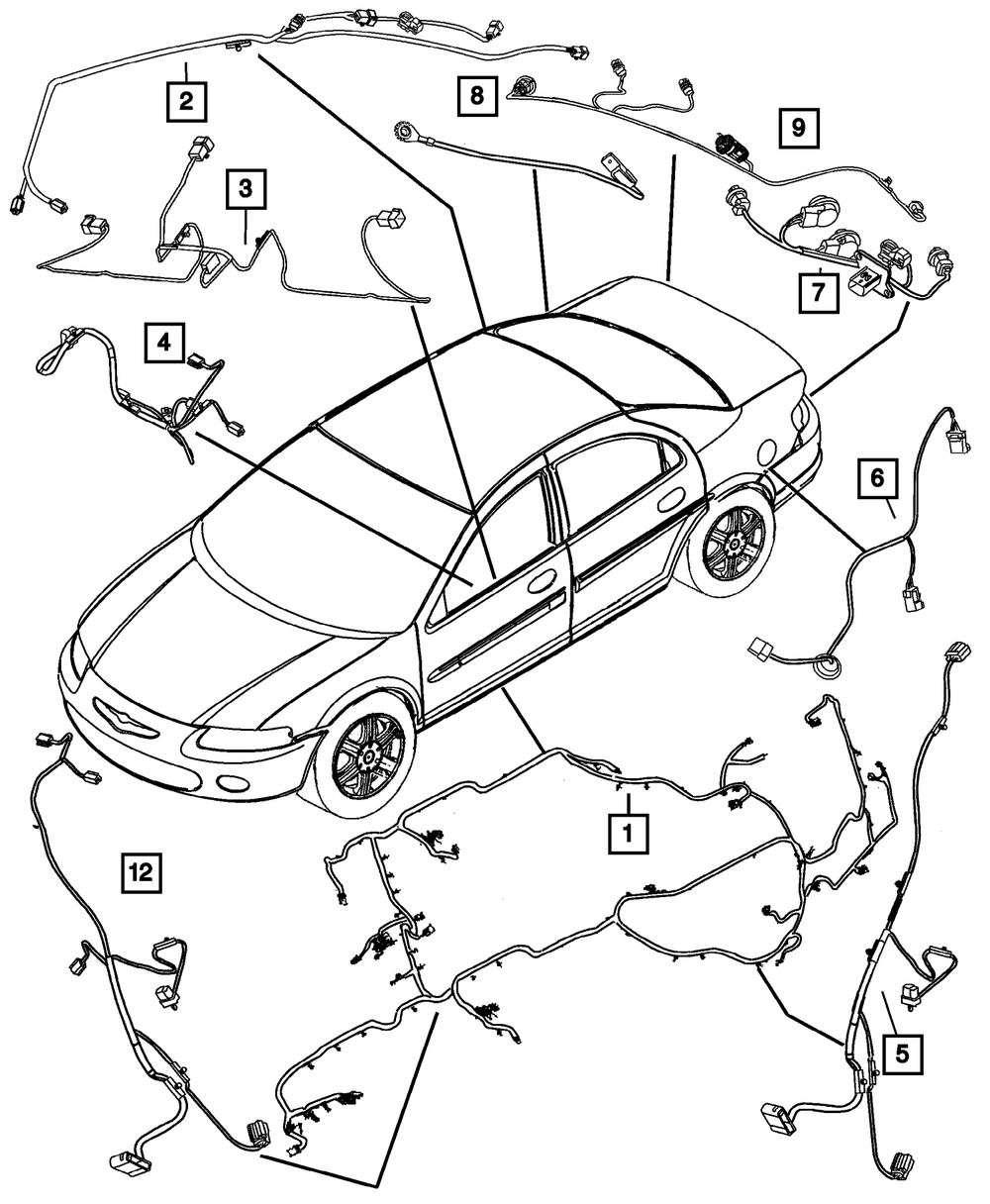 2
8
9
3
7
4
6
1
12
5