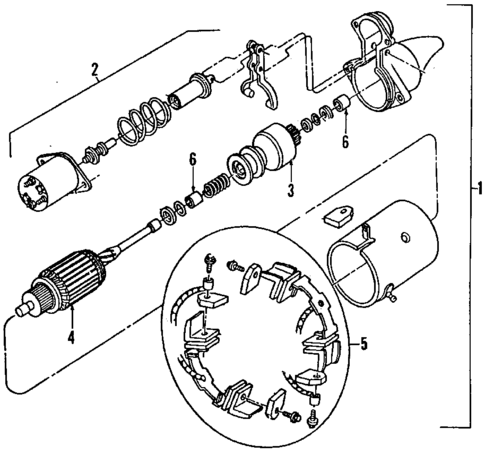 2
6
6
3
1
4
5