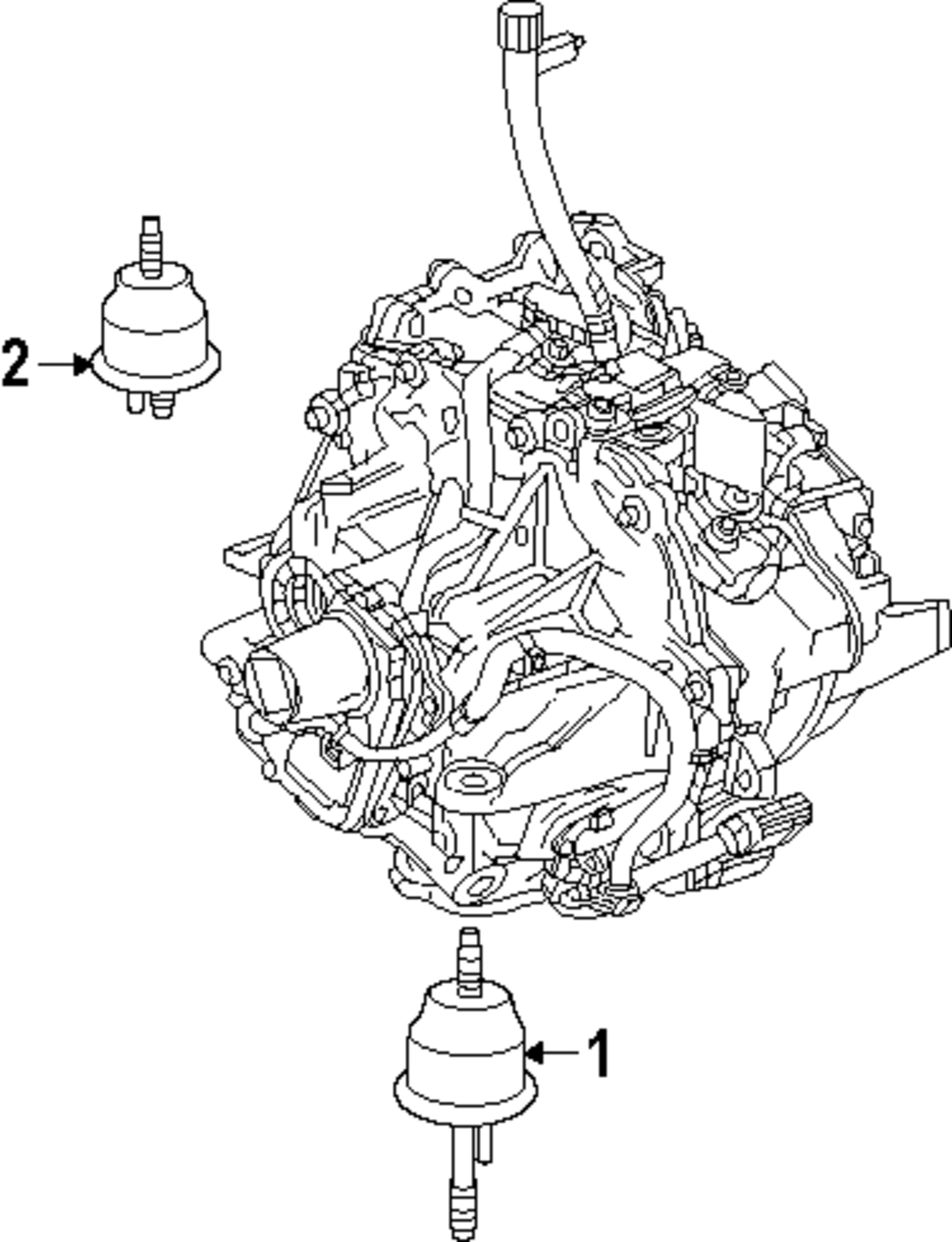 2
1