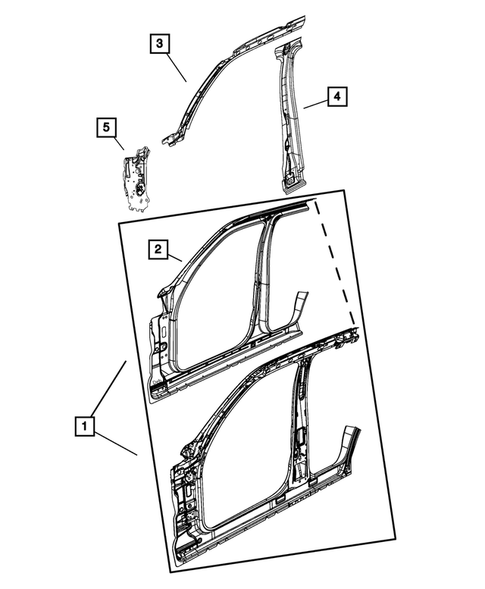 3
4
5
2
1