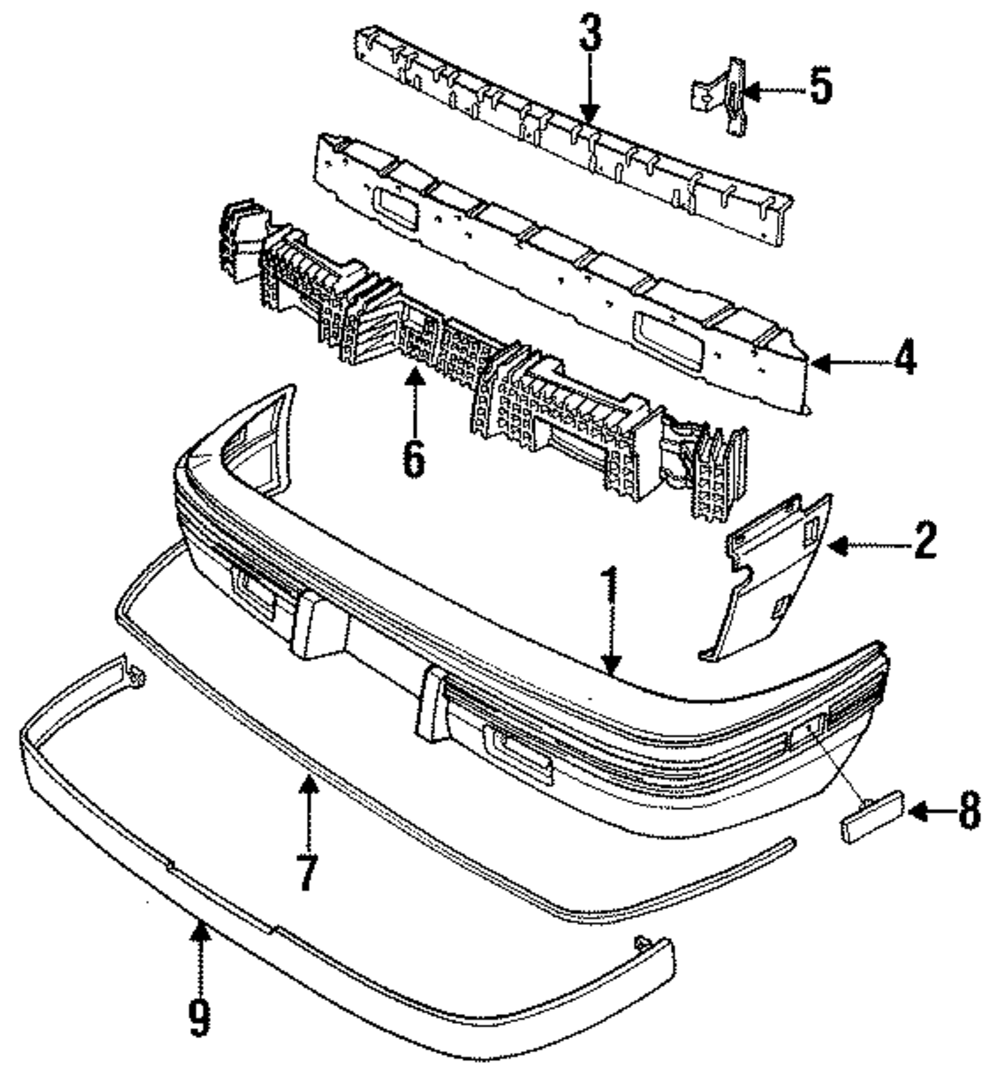 3
5
4
6
2
1
8
7
9