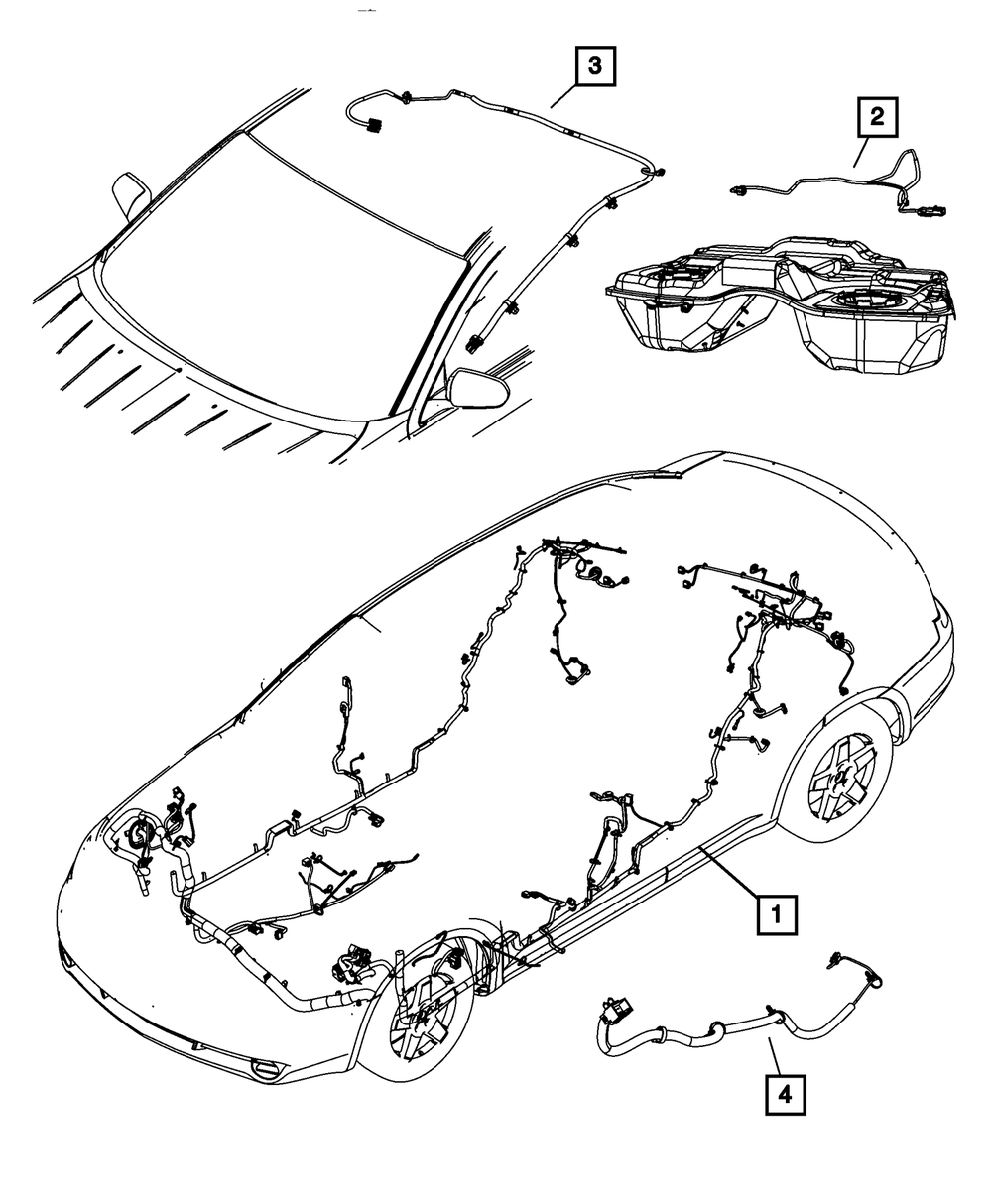 3

2

1

4