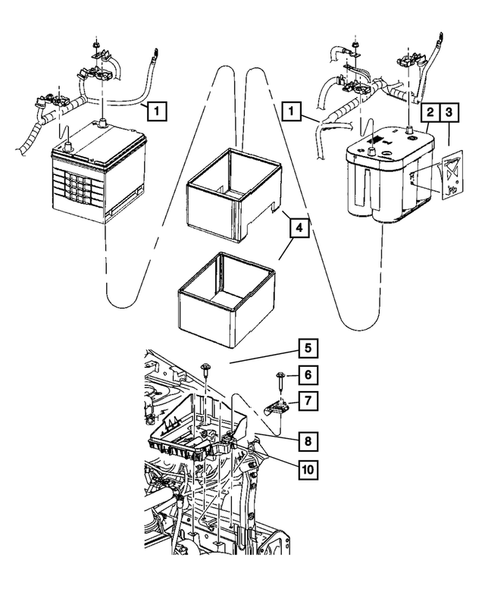 1
1
2
3
4
5
6
7
8
10