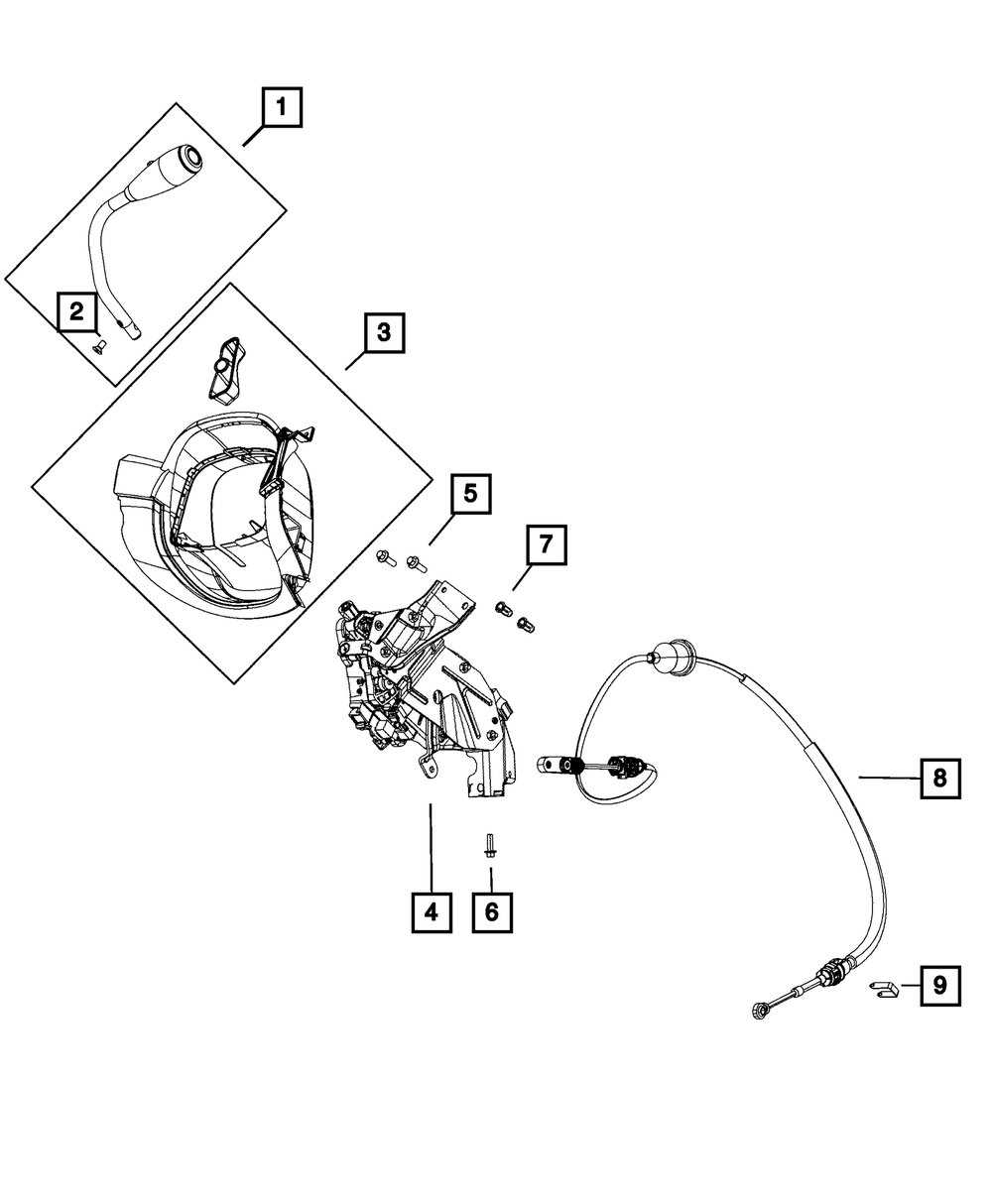 1

2

3

5

7

8

4

6

9