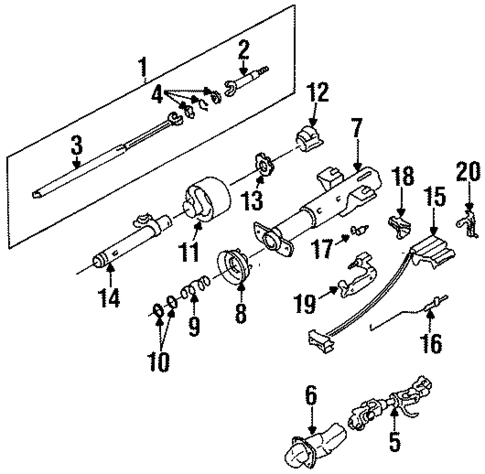 1
2
4
12
3
7
13
18
20
15
11
17
14
8
19
9
10
16
6
5