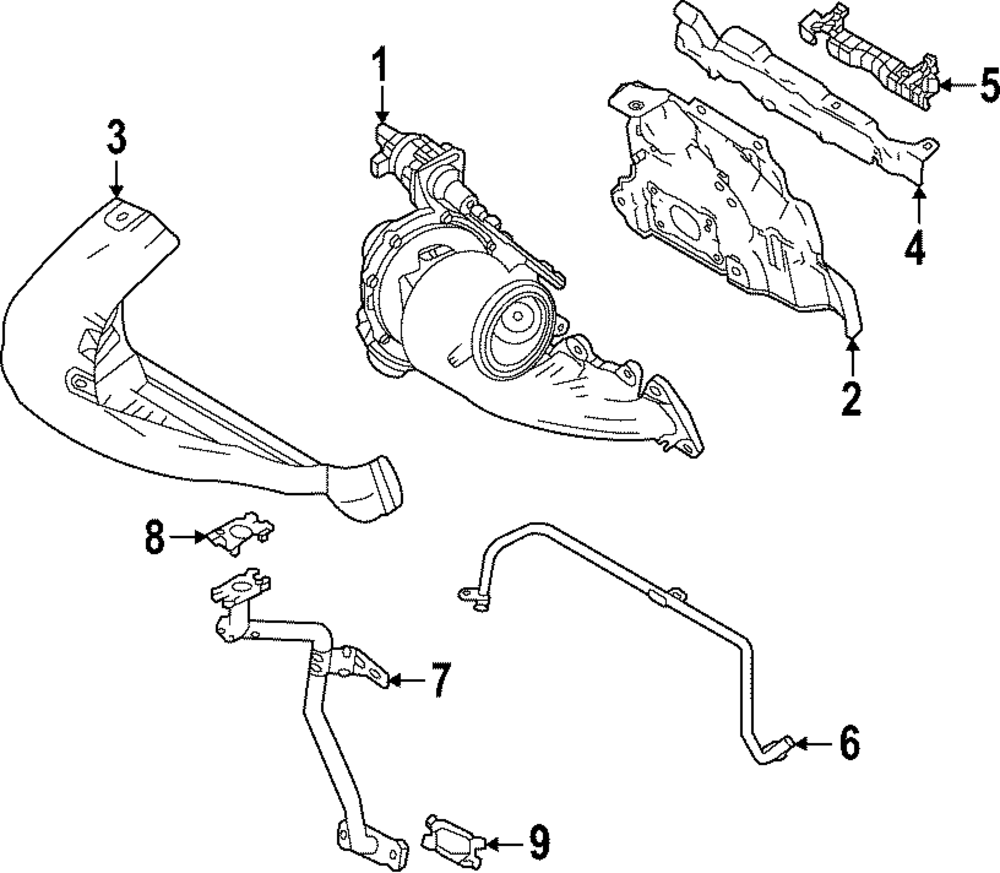 1
5
3
4
2
8
7
6
9