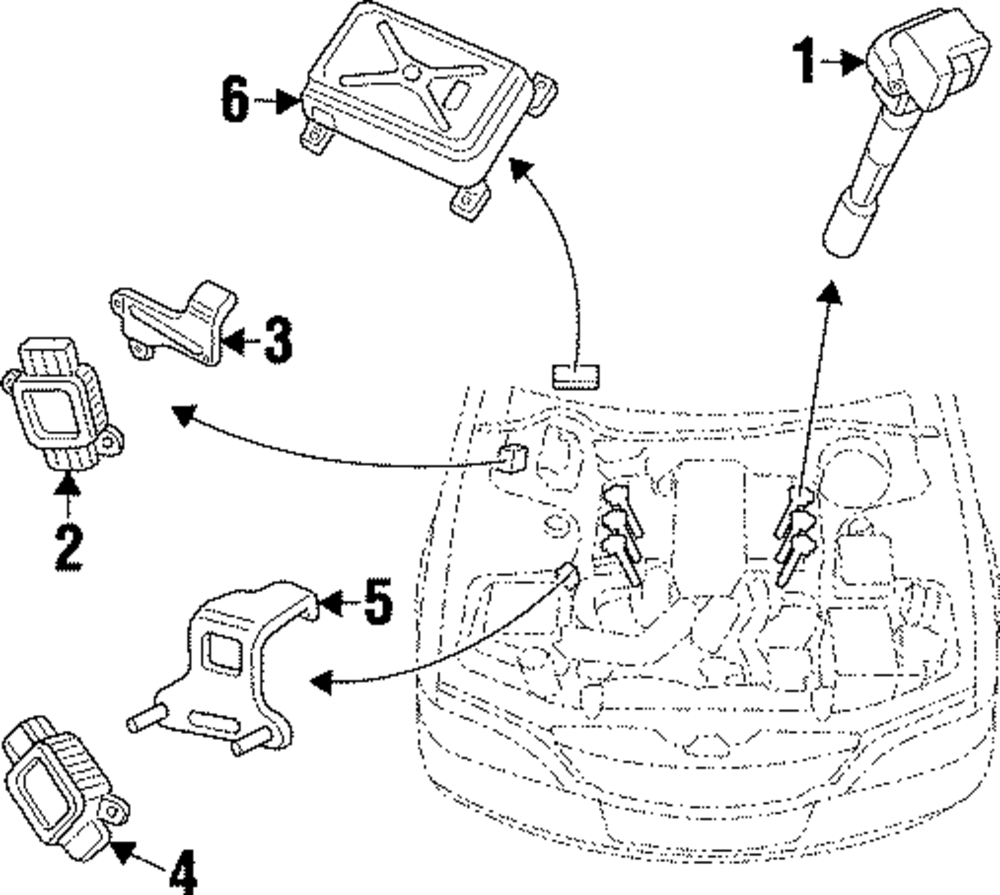 6
1
3
2
5
4