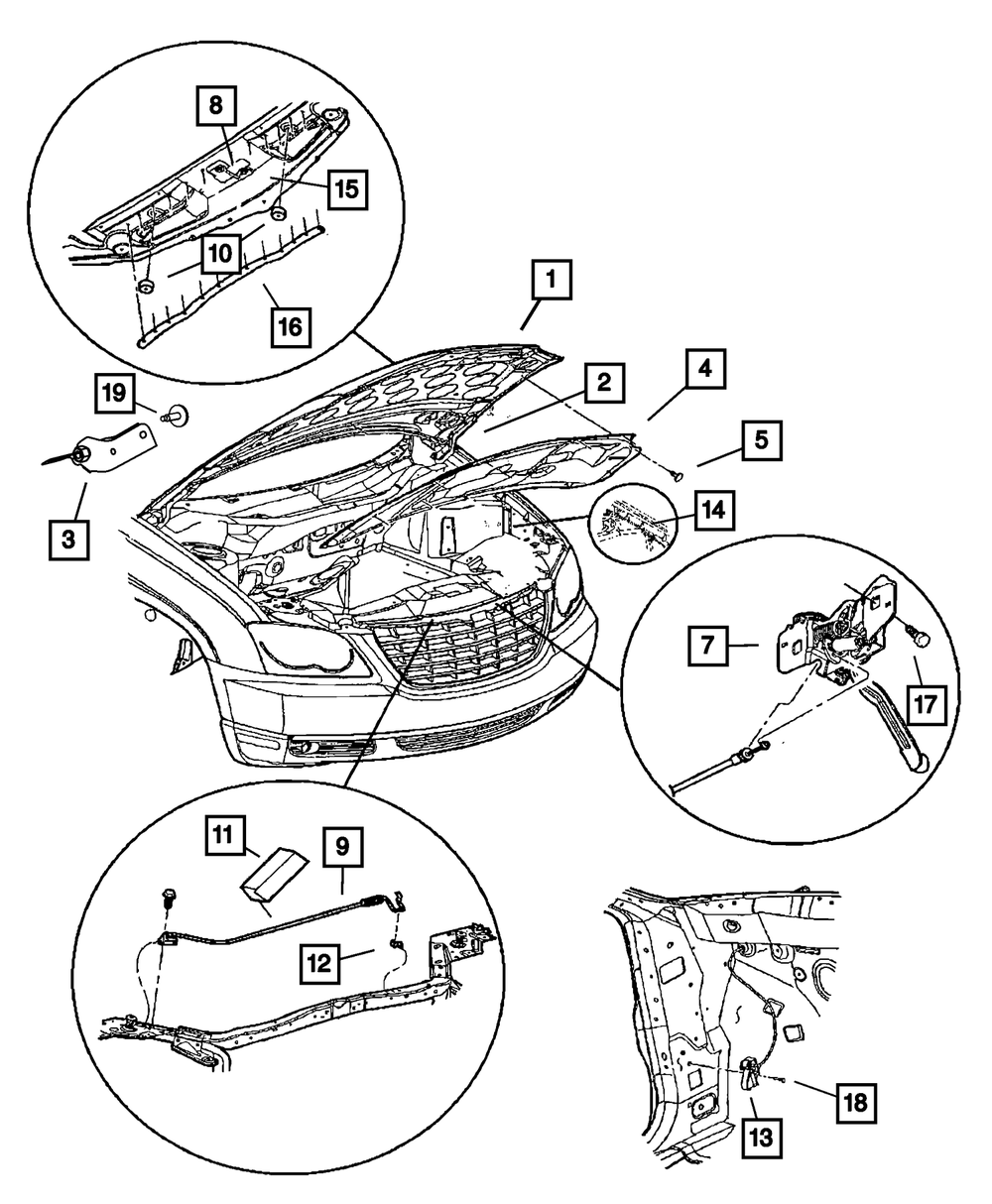 8
15
10
16
1
19
2
4
5
3
14
7
17
11
9
12
18
13