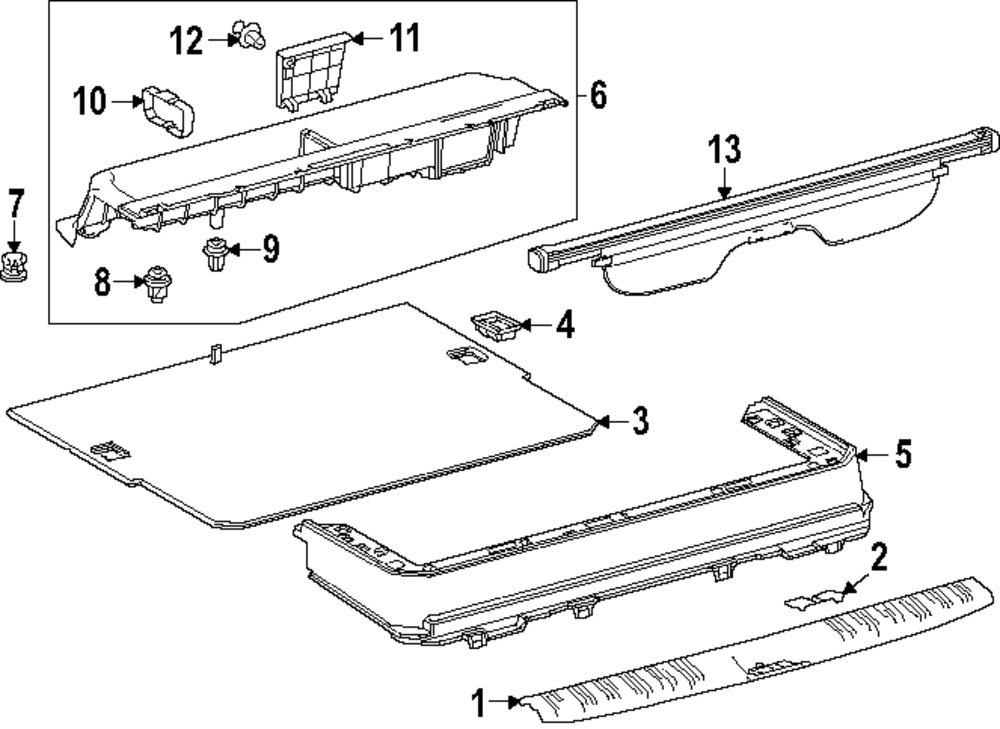 12
11
10
6
13
7
9
8
4
3
5
2
1