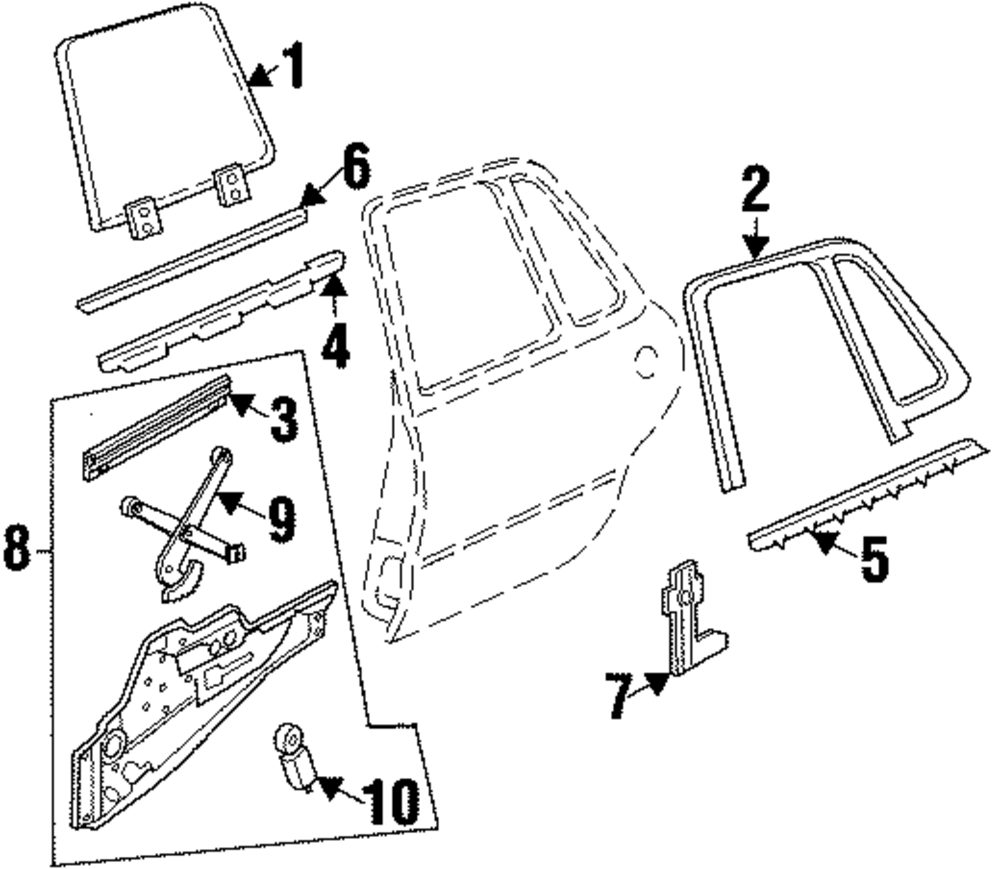 1
6
2
4
3
9
8
5
7
10