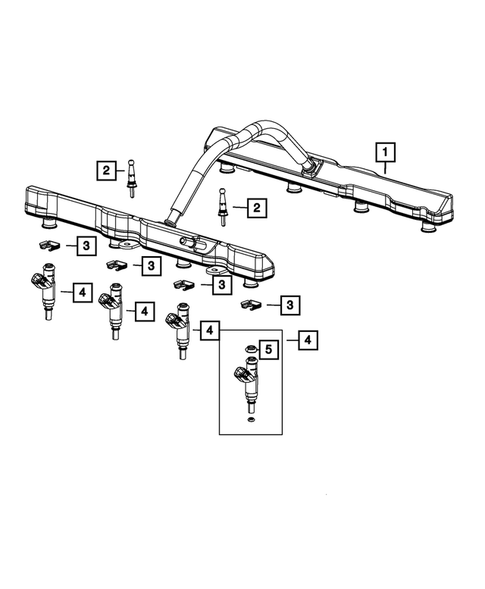 1
2
2
3
3
3
3
4
4
4
4
5