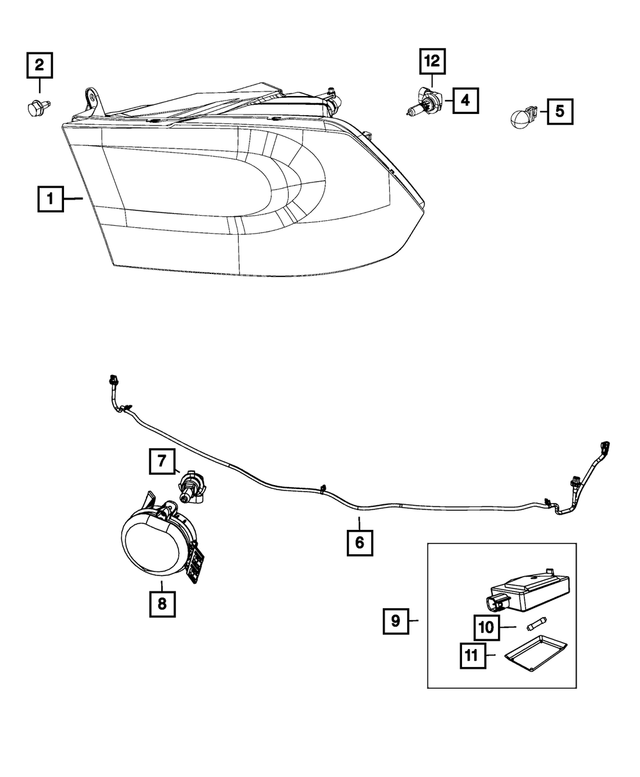 2
12
4
5
1
7
6
8
9
10
11