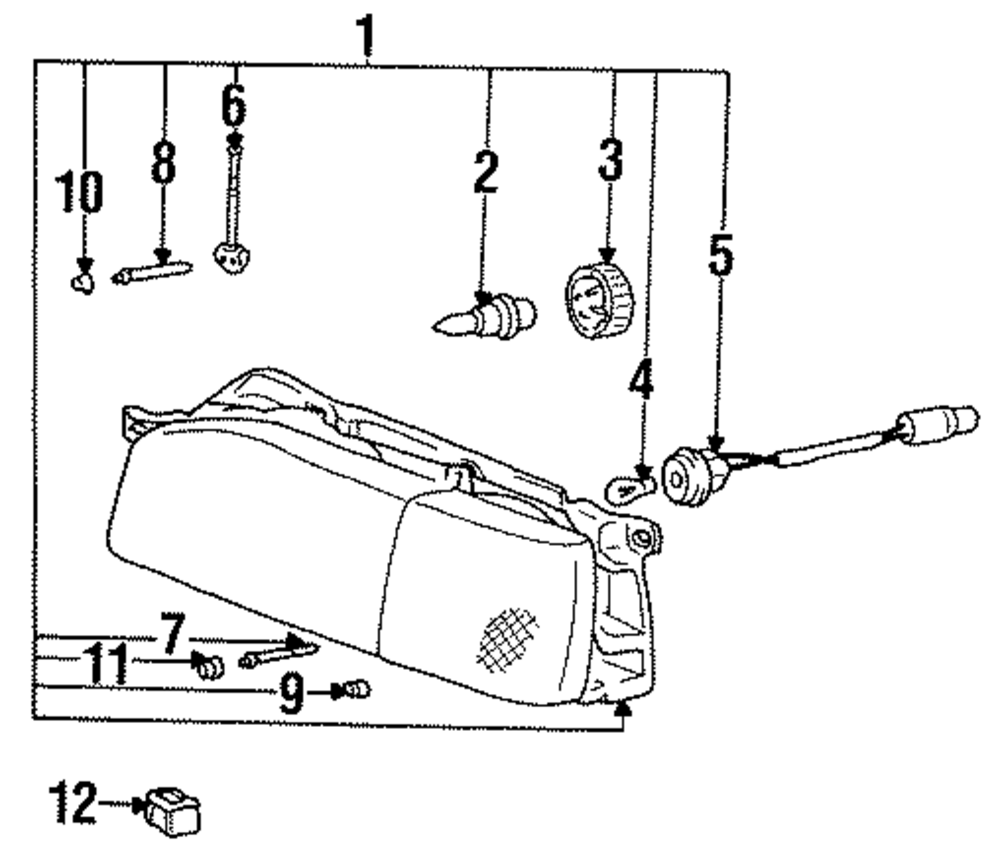 1
10
8
6
2
3
5
4
7
11
9
12