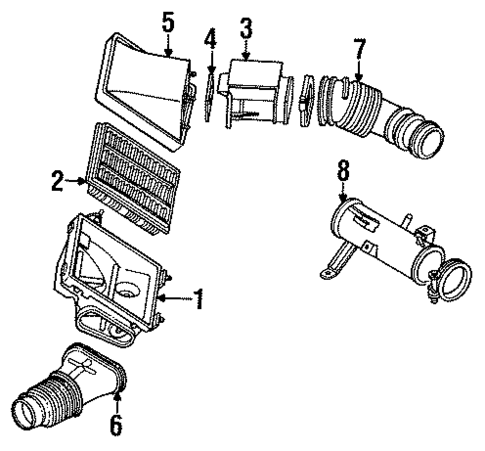 5
4
3
7
2
8
1
6