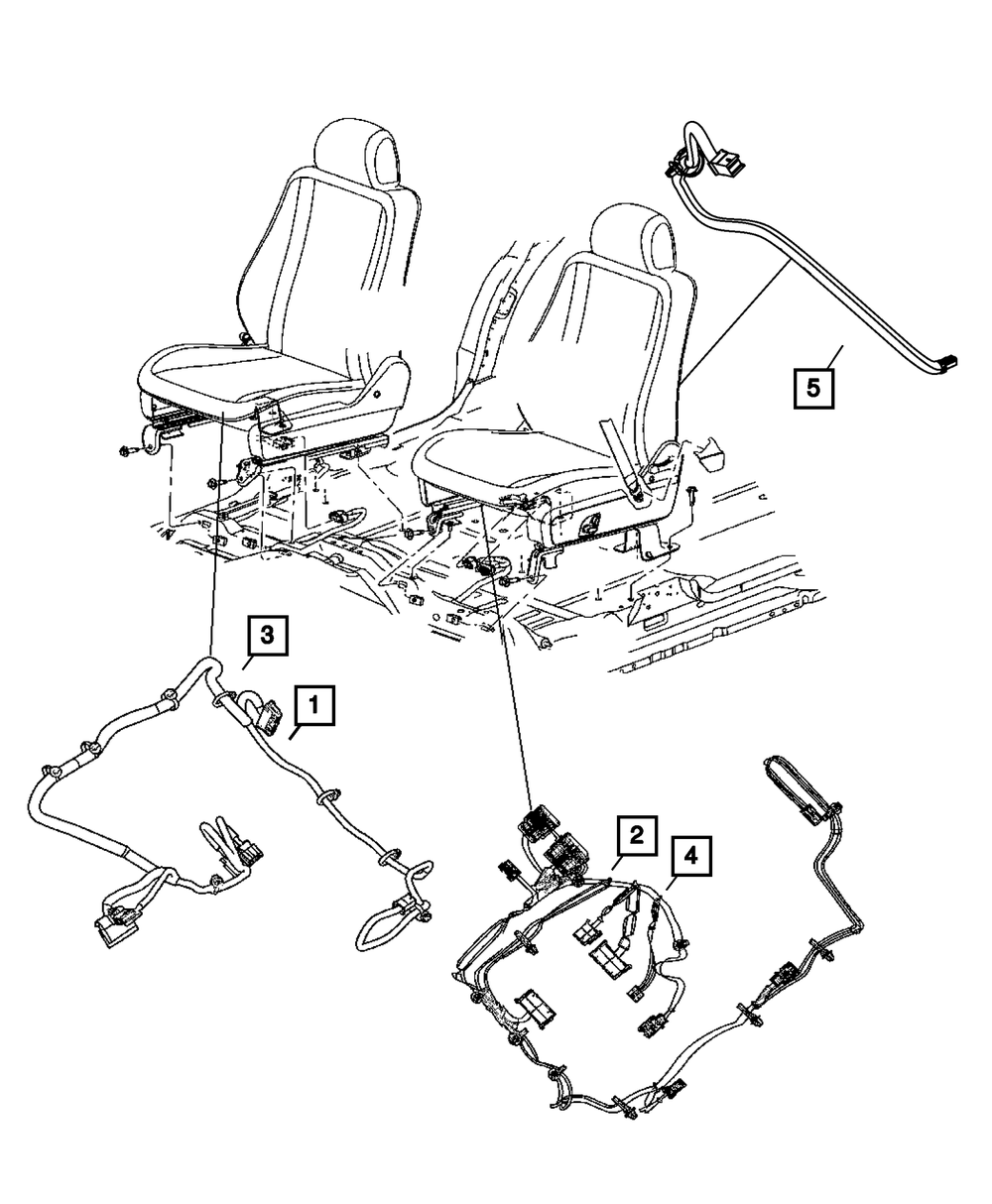 5

3

1

2

4