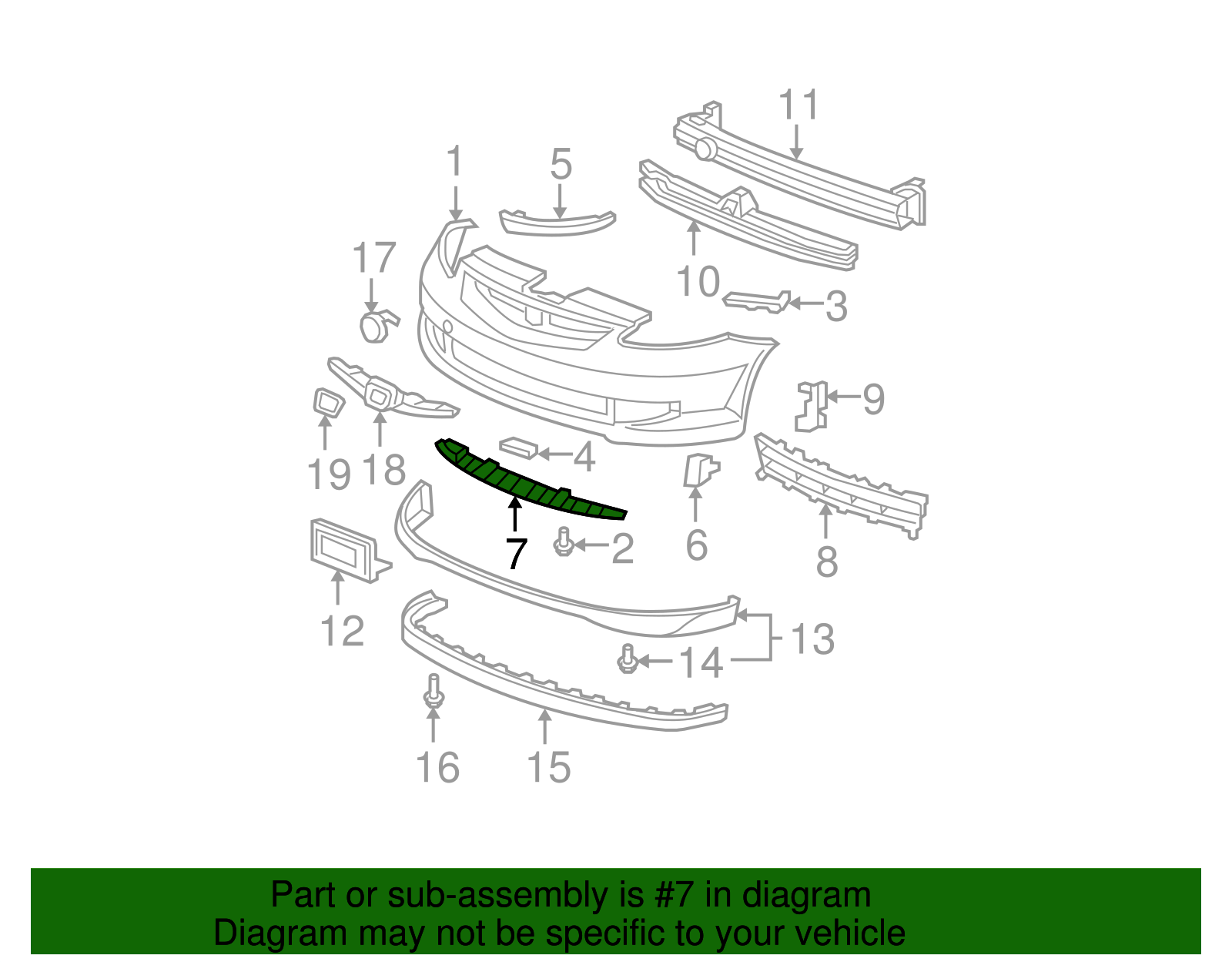 11
1
5
17
10
3
9
19
18
4
7
2
6
8
12
13
14
16
15

Part or sub-assembly is #7 in diagram
Diagram may not be specific to your vehicle