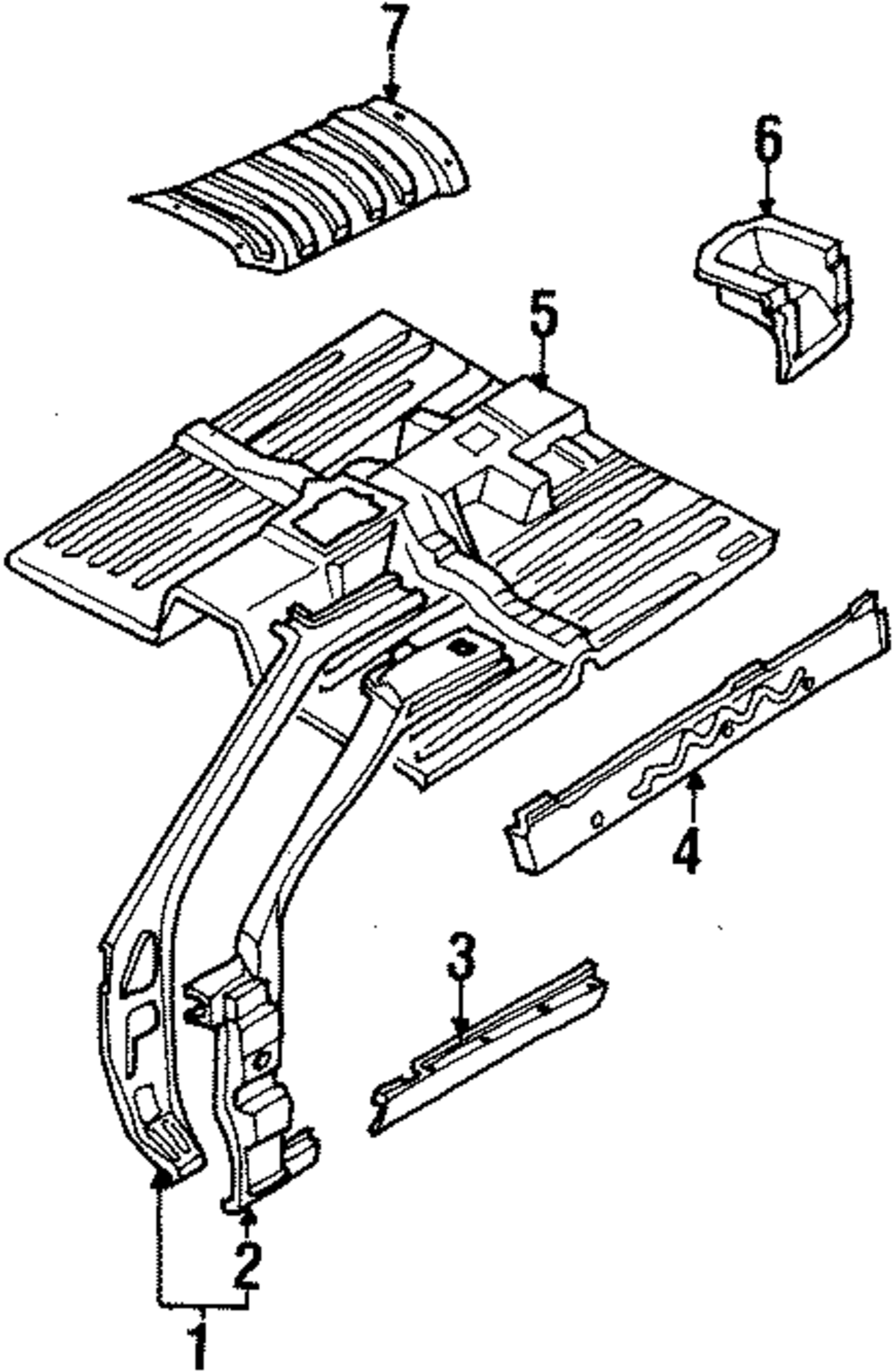 7
6
5
4
3
2
1