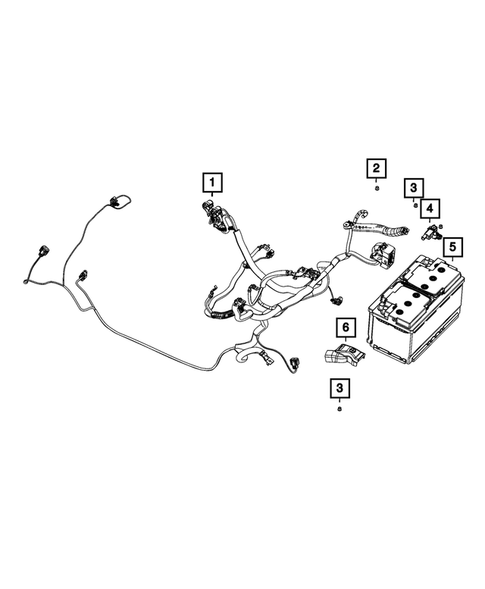 1
2
3
4
5
6
3