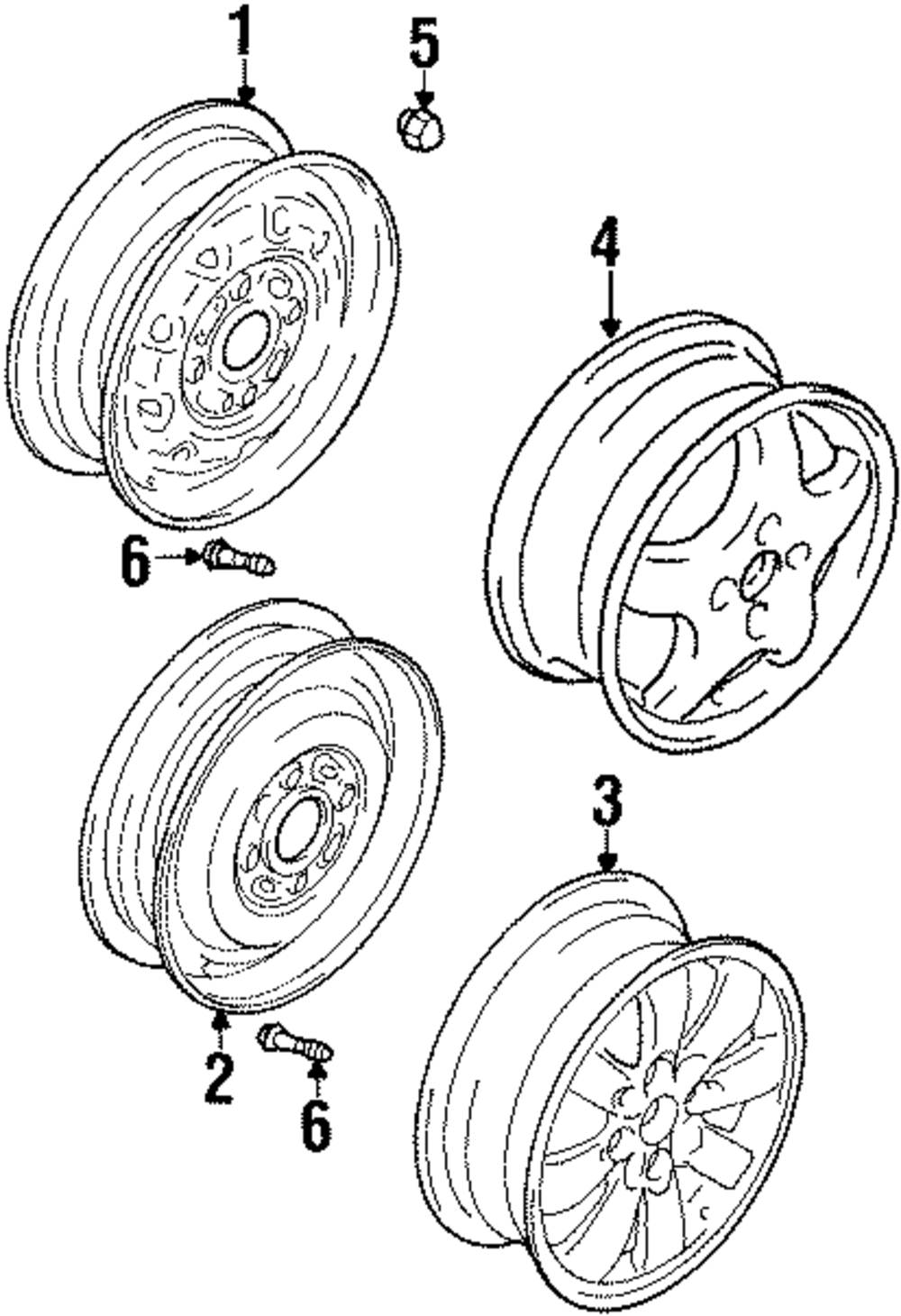 1
5
4
6
3
2
6