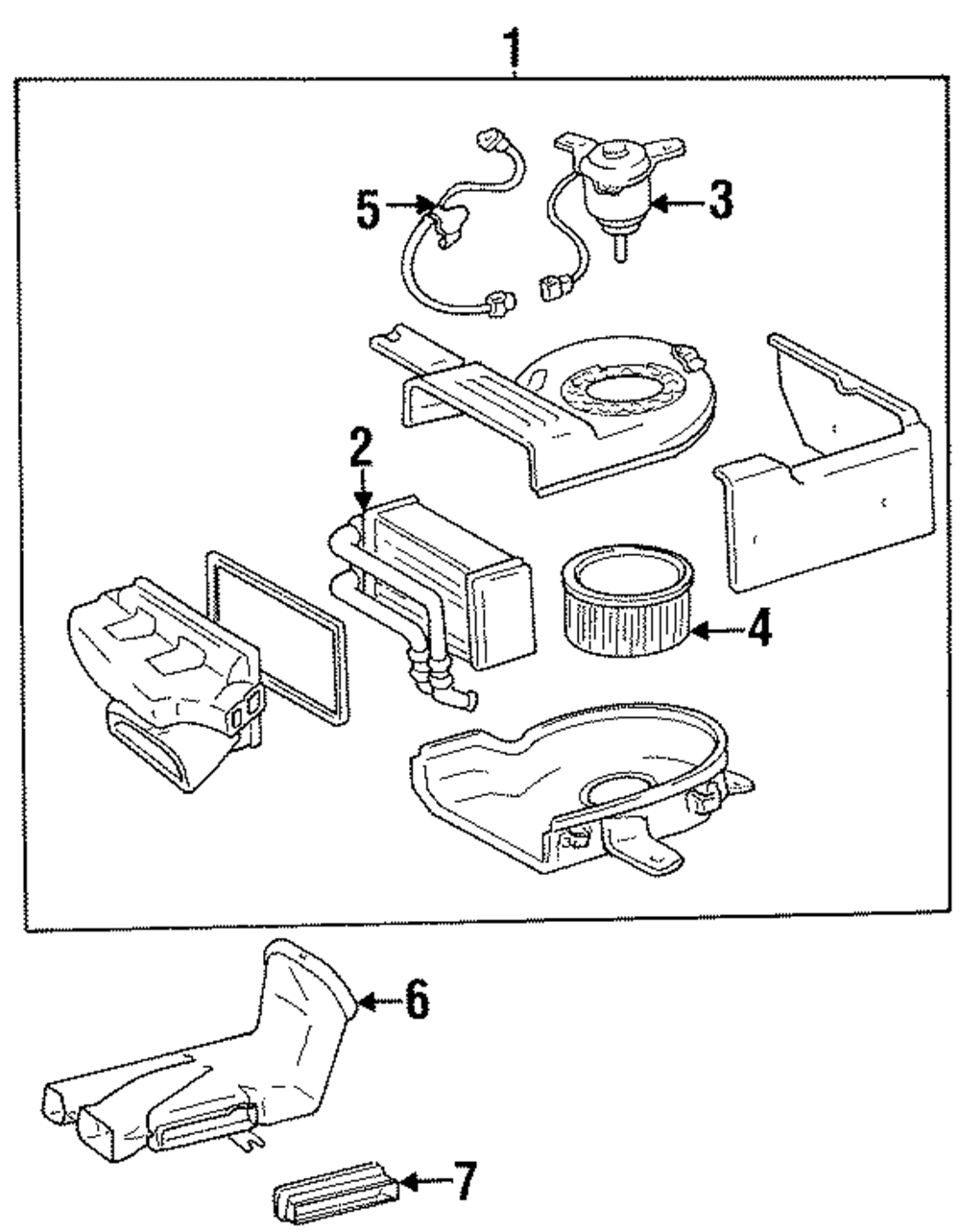 1
5
3
2
4
6
7