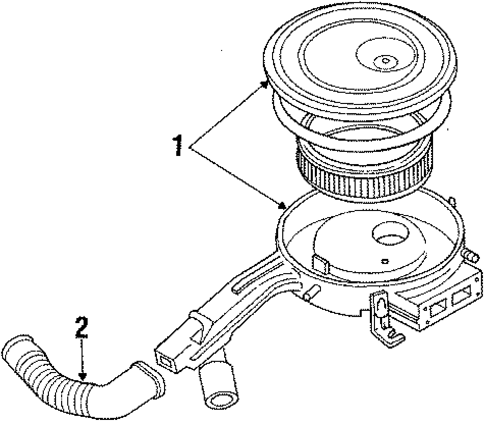 1

2