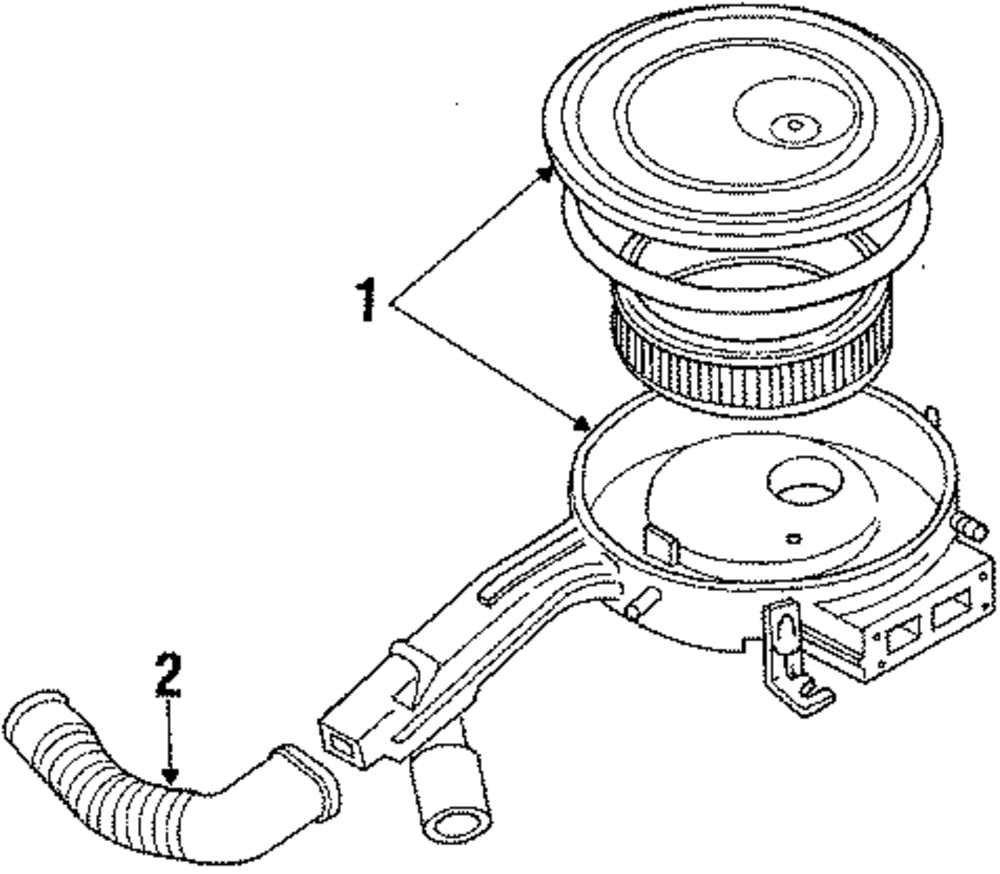 1

2